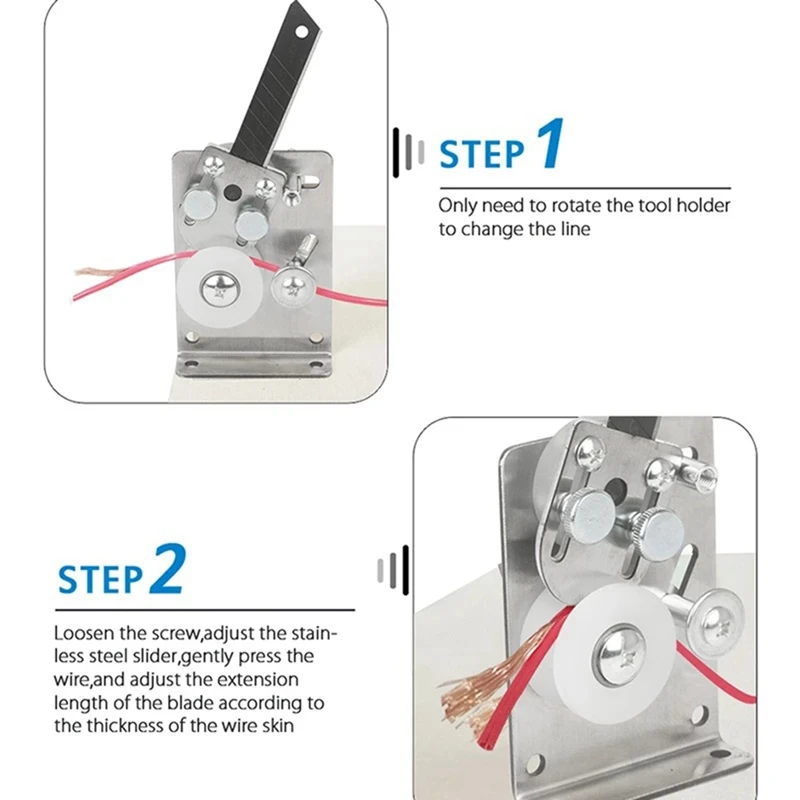 STEP 1

Only need to rotate the tool holder to change the line

STEP 2

Loosen the screw,adjust the stainless steel slider,gently press the wire,and adjust the extension length of the blade according to the thickness of the wire skin