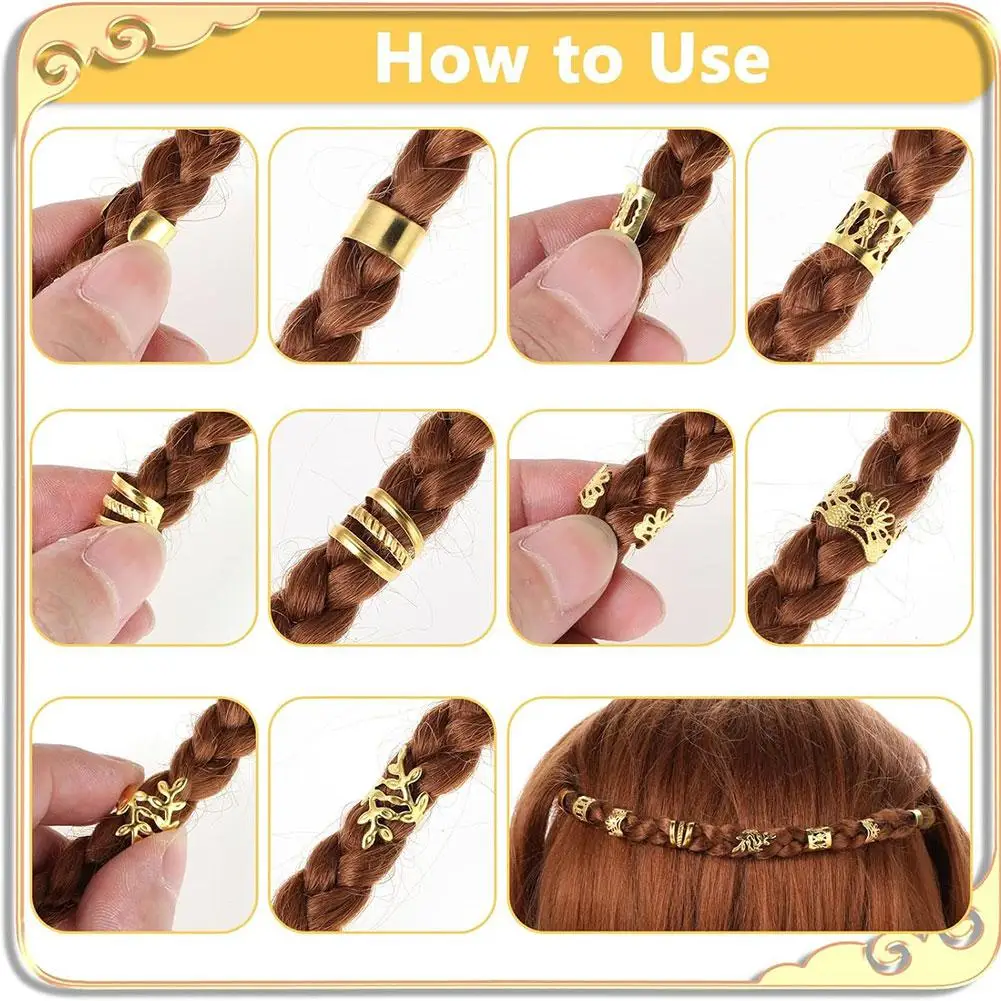 How to Use