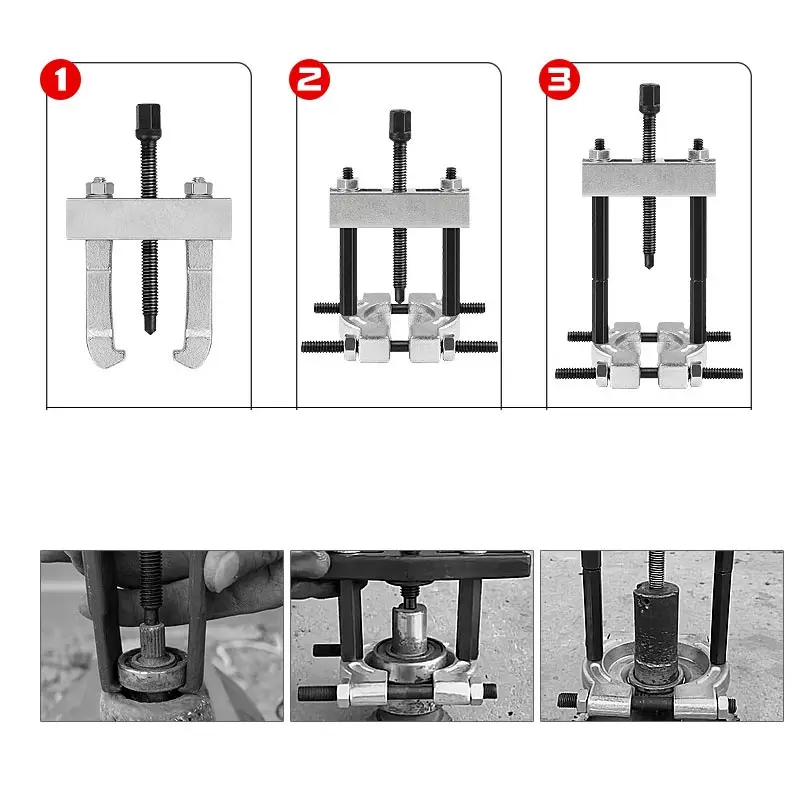 1
2
3