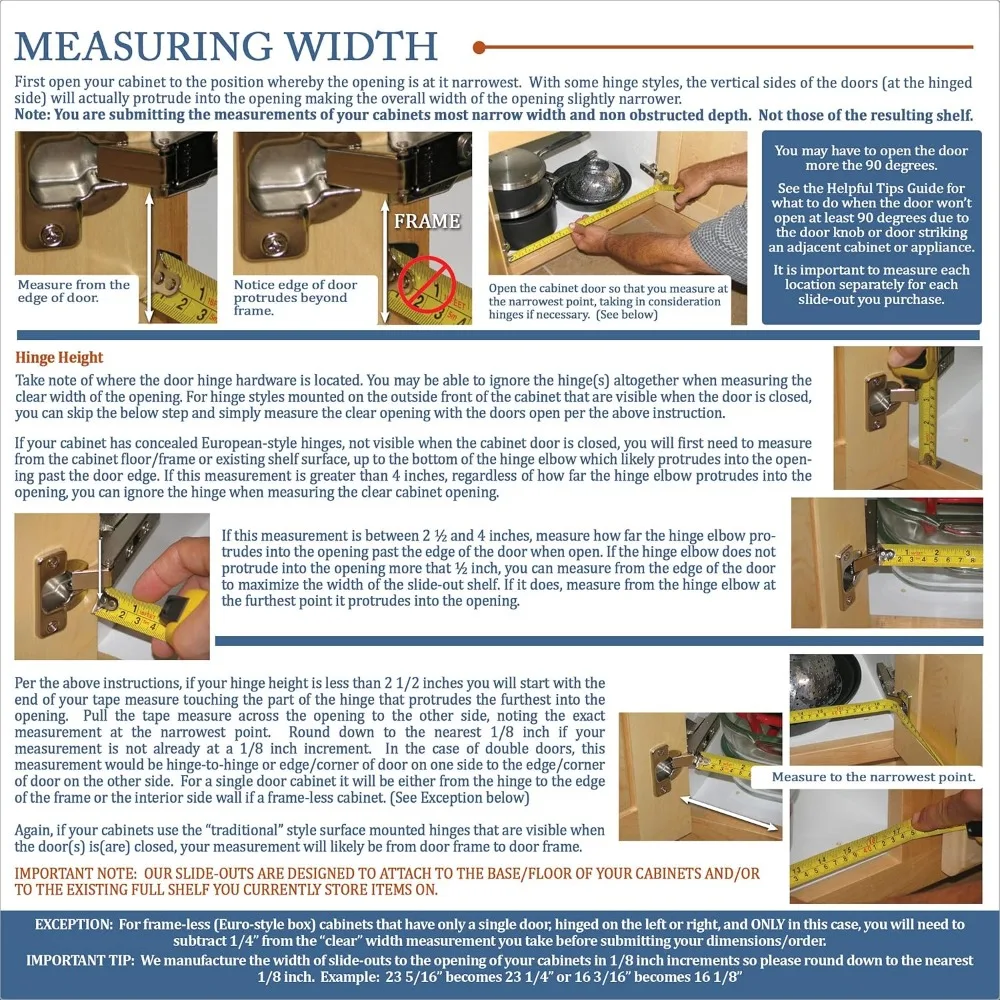 MEASURING WIDTH

First open your cabinet to the position whereby the opening is at it narrowest. With some hinge styles, the vertical sides of the doors (at the hinged side) will actually protrude into the opening making the overall width of the opening slightly narrower.
Note: You are submitting the measurements of your cabinets most narrow width and non obstructed depth. Not those of the resulting shelf.

Measure from the edge of door.

FRAME

Notice edge of door protrudes beyond frame.

Open the cabinet door so that you measure at the narrowest point, taking in consideration hinges if necessary. (See below)

You may have to open the door more the 90 degrees.

See the Helpful Tips Guide for what to do when the door won't open at least 90 degrees due to the door knob or door striking an adjacent cabinet or appliance.

It is important to measure each location separately for each slide-out you purchase.

Hinge Height

Take note of where the door hinge hardware is located. You may be able to ignore the hinge(s) altogether when measuring the clear width of the opening. For hinge styles mounted on the outside front of the cabinet that are visible when the door is closed, you can skip the below step and simply measure the clear opening with the doors open per the above instruction.

If your cabinet has concealed European-style hinges, not visible when the cabinet door is closed, you will first need to measure from the cabinet floor/frame or existing shelf surface, up to the bottom of the hinge elbow which likely protrudes into the opening past the door edge. If this measurement is greater than 4 inches, regardless of how far the hinge elbow protrudes into the opening, you can ignore the hinge when measuring the clear cabinet opening.

If this measurement is between 2 ½ and 4 inches, measure how far the hinge elbow protrudes into the opening past the edge of the door when open. If the hinge elbow does not protrude into the opening more that ½ inch, you can measure from the edge of the door to maximize the width of the slide-out shelf. If it does, measure from the hinge elbow at the furthest point it protrudes into the opening.

Per the above instructions, if your hinge height is less than 2 1/2 inches you will start with the end of your tape measure touching the part of the hinge that protrudes the furthest into the opening. Pull the tape measure across the opening to the other side, noting the exact measurement at the narrowest point. Round down to the nearest 1/8 inch if your measurement is not already at a 1/8 inch increment. In the case of double doors, this measurement would be hinge-to-hinge or edge/corner of door on one side to the edge/corner of door on the other side. For a single door cabinet it will be either from the hinge to the edge of the frame or the interior side wall if a frame-less cabinet. (See Exception below)

Again, if your cabinets use the "traditional" style surface mounted hinges that are visible when the door(s) is(are) closed, your measurement will likely be from door frame to door frame.

Measure to the narrowest point.

IMPORTANT NOTE: OUR SLIDE-OUTS ARE DESIGNED TO ATTACH TO THE BASE/FLOOR OF YOUR CABINETS AND/OR TO THE EXISTING FULL SHELF YOU CURRENTLY STORE ITEMS ON.

EXCEPTION: For frame-less (Euro-style box) cabinets that have only a single door, hinged on the left or right, and ONLY in this case, you will need to subtract 1/4" from the "clear" width measurement you take before submitting your dimensions/order.
IMPORTANT TIP: We manufacture the width of slide-outs to the opening of your cabinets in 1/8 inch increments so please round down to the nearest 1/8 inch. Example: 23 5/16" becomes 23 1/4" or 16 3/16" becomes 16 1/8"