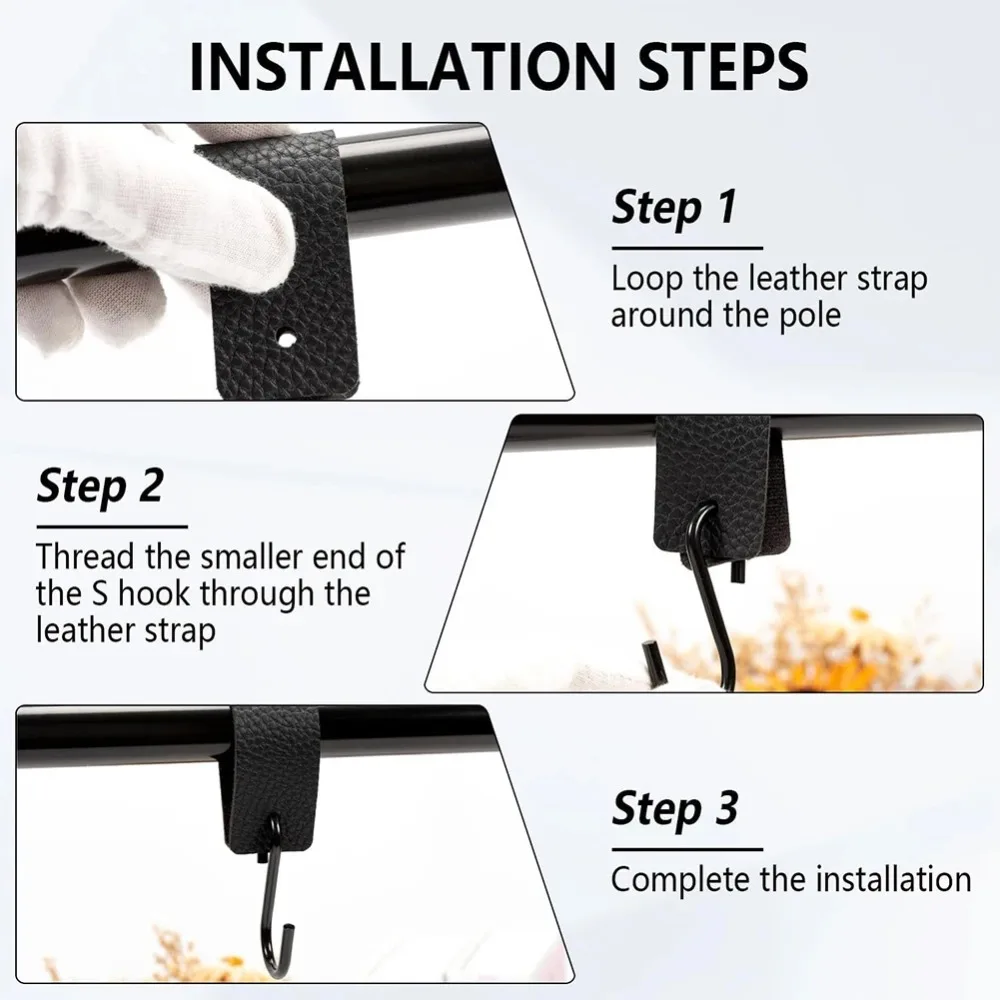 INSTALLATION STEPS

Step 1

Loop the leather strap around the pole

Step 2

Thread the smaller end of the S hook through the leather strap

Step 3

Complete the installation