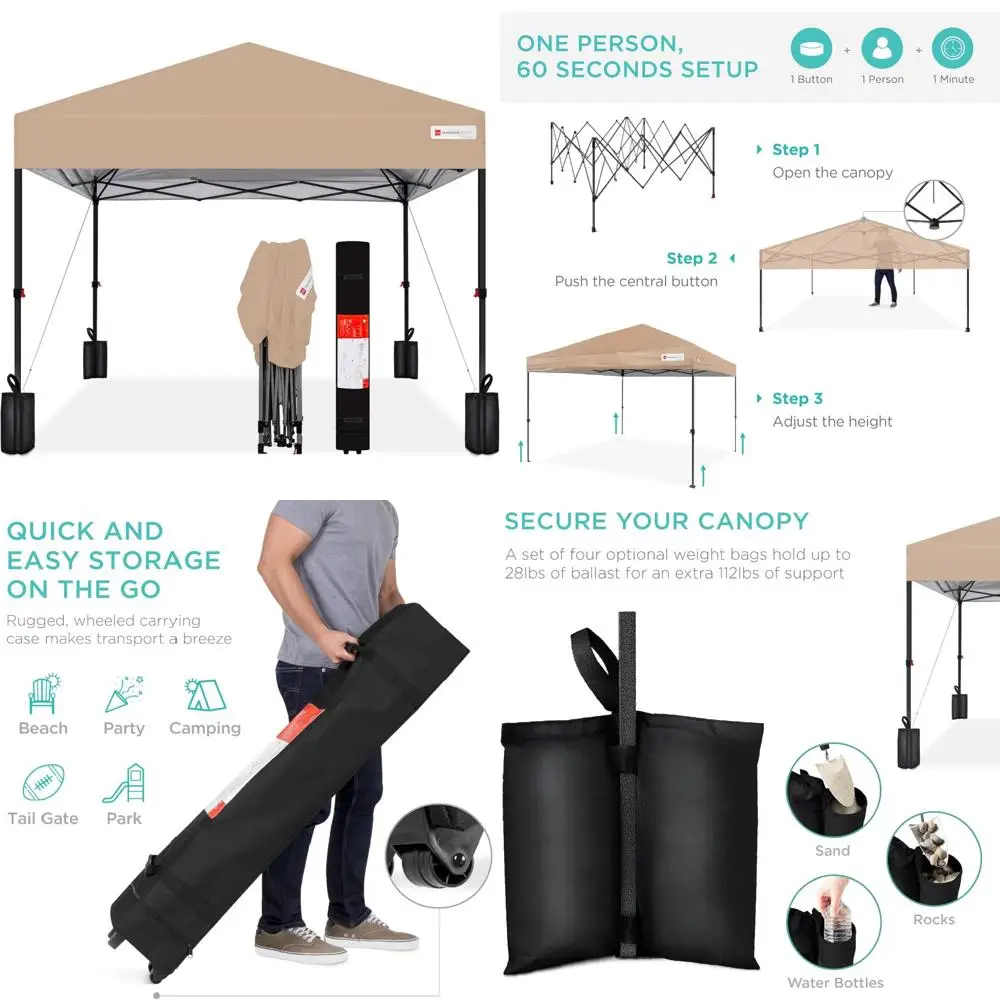 ONE PERSON,
60 SECONDS SETUP

1 Button + 1 Person + 1 Minute

Step 1
Open the canopy

Step 2
Push the central button

Step 3
Adjust the height

QUICK AND EASY STORAGE ON THE GO

Rugged, wheeled carrying case makes transport a breeze

Beach
Party
Camping
Tail Gate
Park

SECURE YOUR CANOPY

A set of four optional weight bags hold up to 28lbs of ballast for an extra 112lbs of support

Sand
Rocks
Water Bottles