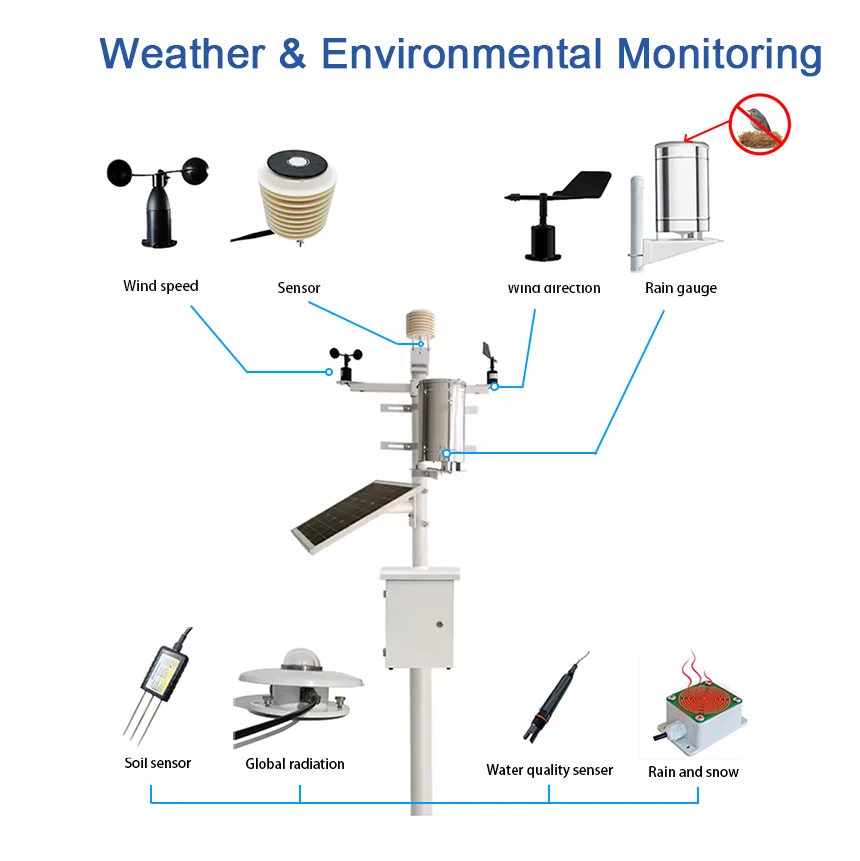 Weather & Environmental Monitoring

Wind speed

Sensor

Wind direction

Rain gauge

Soil sensor

Global radiation

Water quality senser

Rain and snow