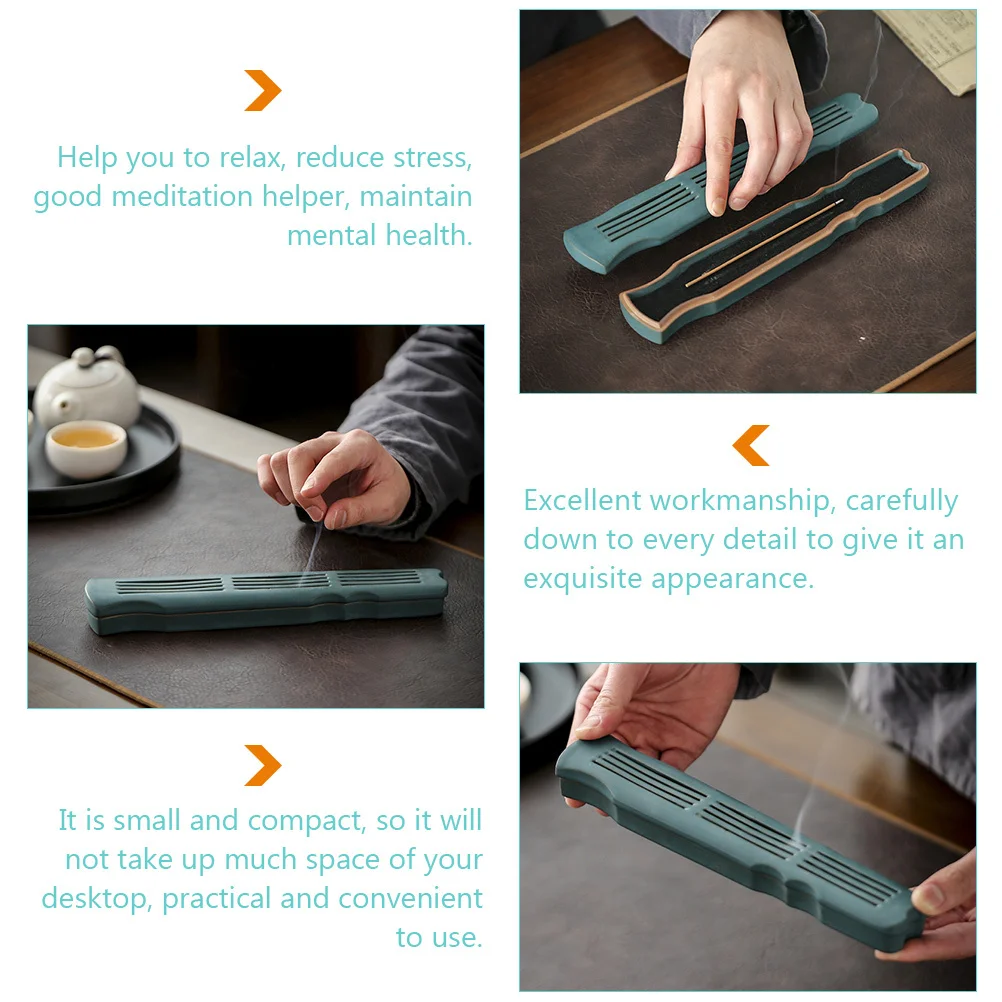 Help you to relax, reduce stress, good meditation helper, maintain mental health.

Excellent workmanship, carefully down to every detail to give it an exquisite appearance.

It is small and compact, so it will not take up much space of your desktop, practical and convenient to use.