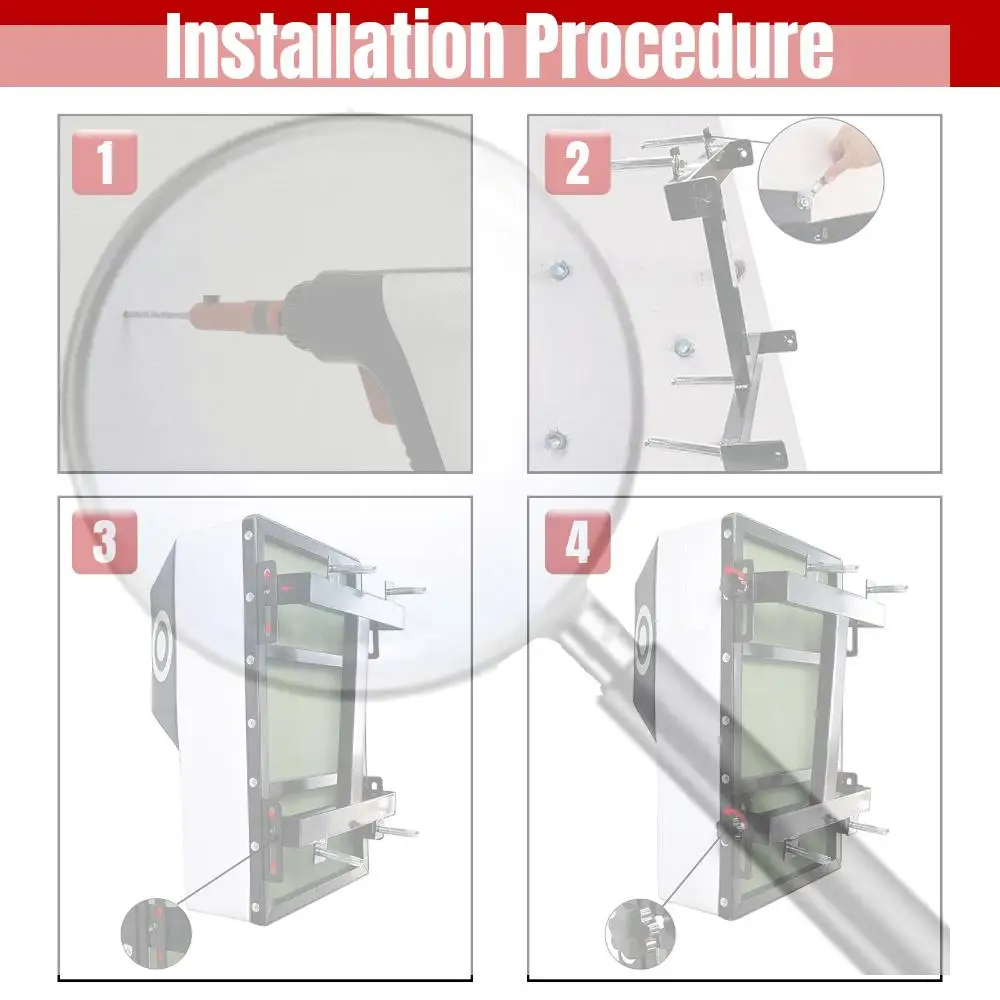 Installation Procedure

1

2

3

4