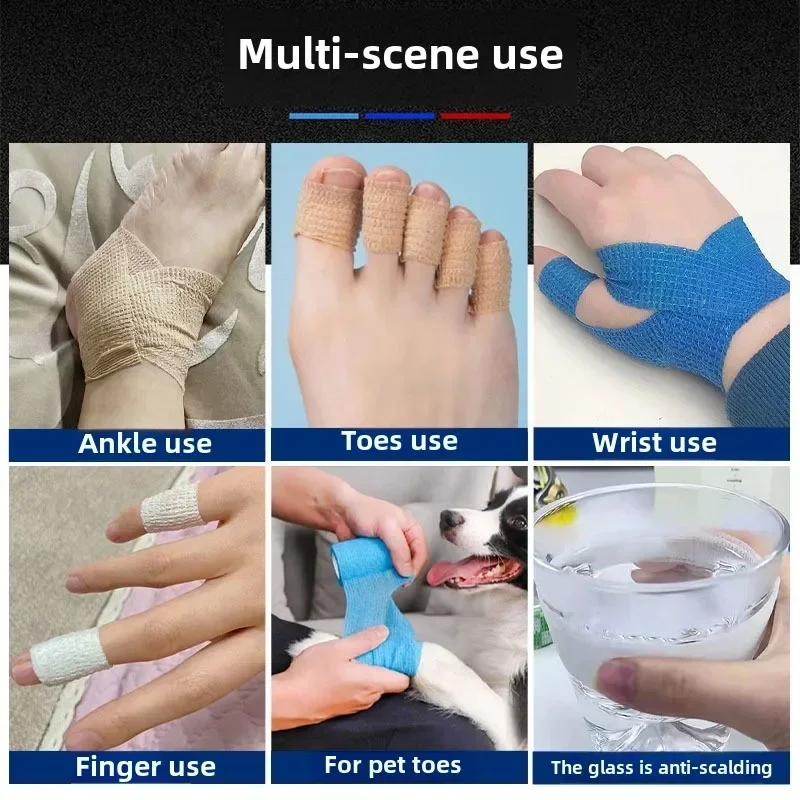 Multi-scene use

Ankle use

Toes use

Wrist use

Finger use

For pet toes

The glass is anti-scalding