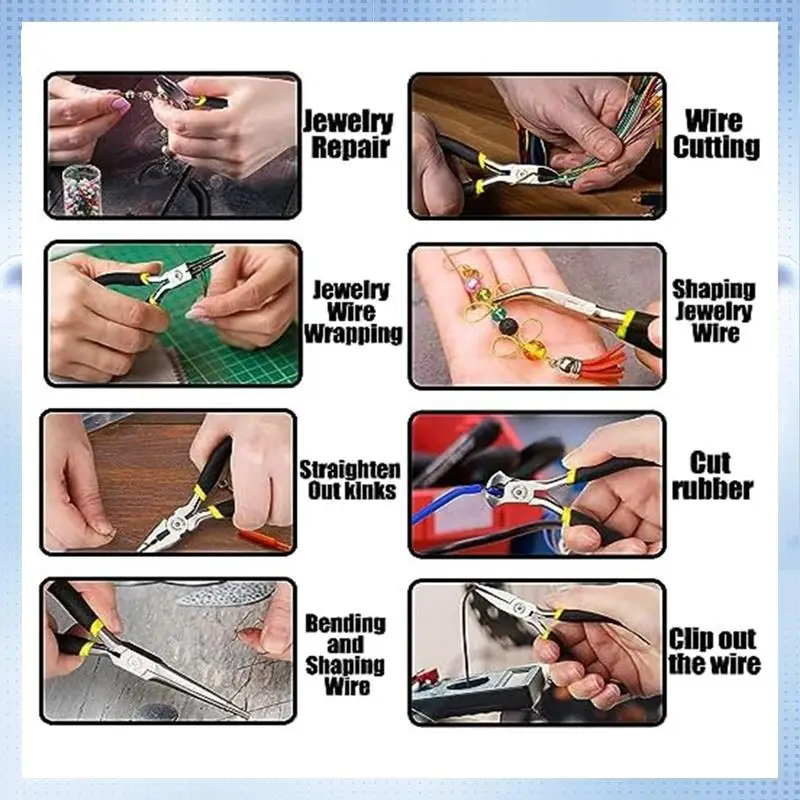 Jewelry Repair

Wire Cutting

Jewelry Wire Wrapping

Shaping Jewelry Wire

Straighten Out kinks

Cut rubber

Bending and Shaping Wire

Clip out the wire