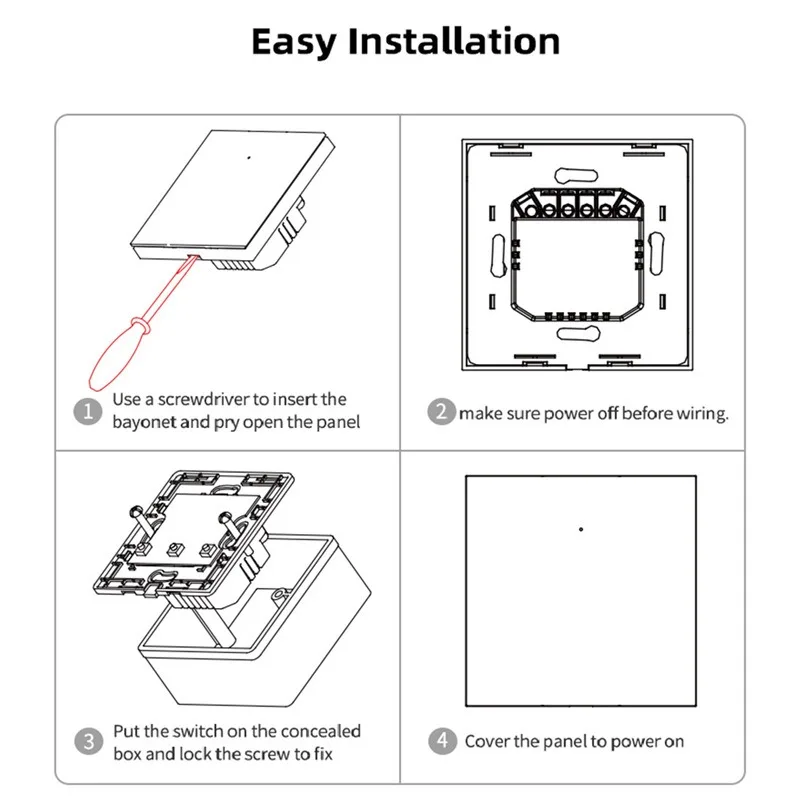 Easy Installation

1 Use a screwdriver to insert the bayonet and pry open the panel

2 make sure power off before wiring.

3 Put the switch on the concealed box and lock the screw to fix

4 Cover the panel to power on