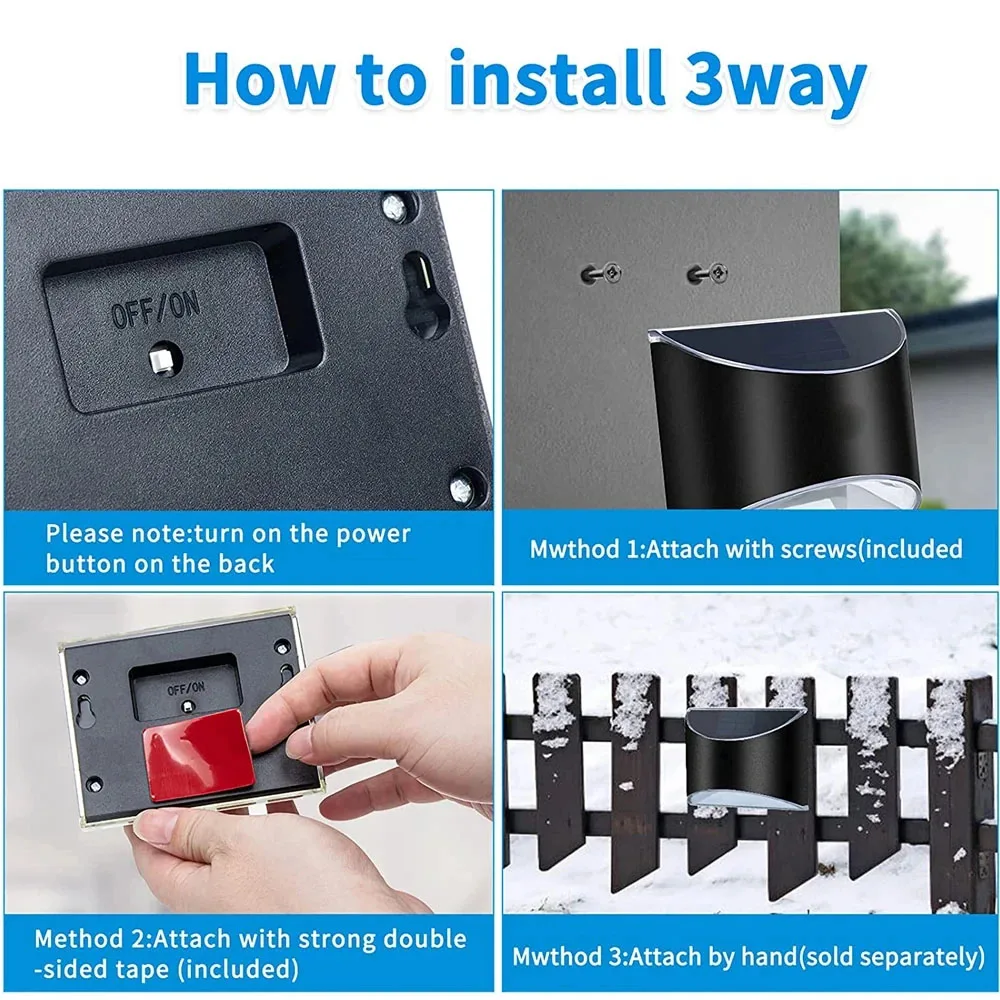 How to install 3way

OFF/ON

Please note:turn on the power button on the back

Mwthod 1:Attach with screws(included

OFF/ON

Method 2:Attach with strong double -sided tape (included)

Mwthod 3:Attach by hand(sold separately)