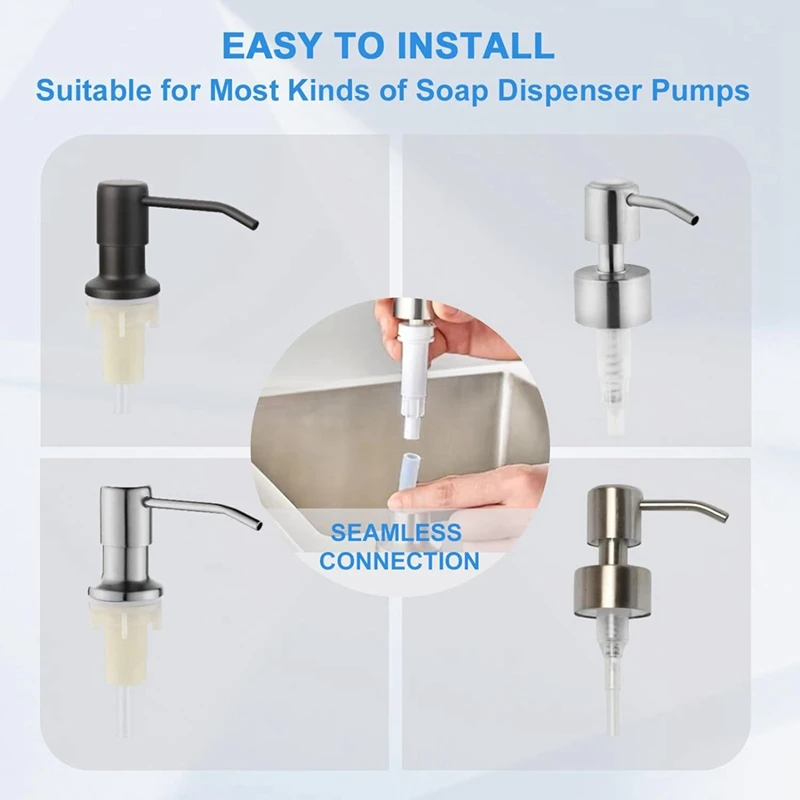 EASY TO INSTALL
Suitable for Most Kinds of Soap Dispenser Pumps

SEAMLESS
CONNECTION