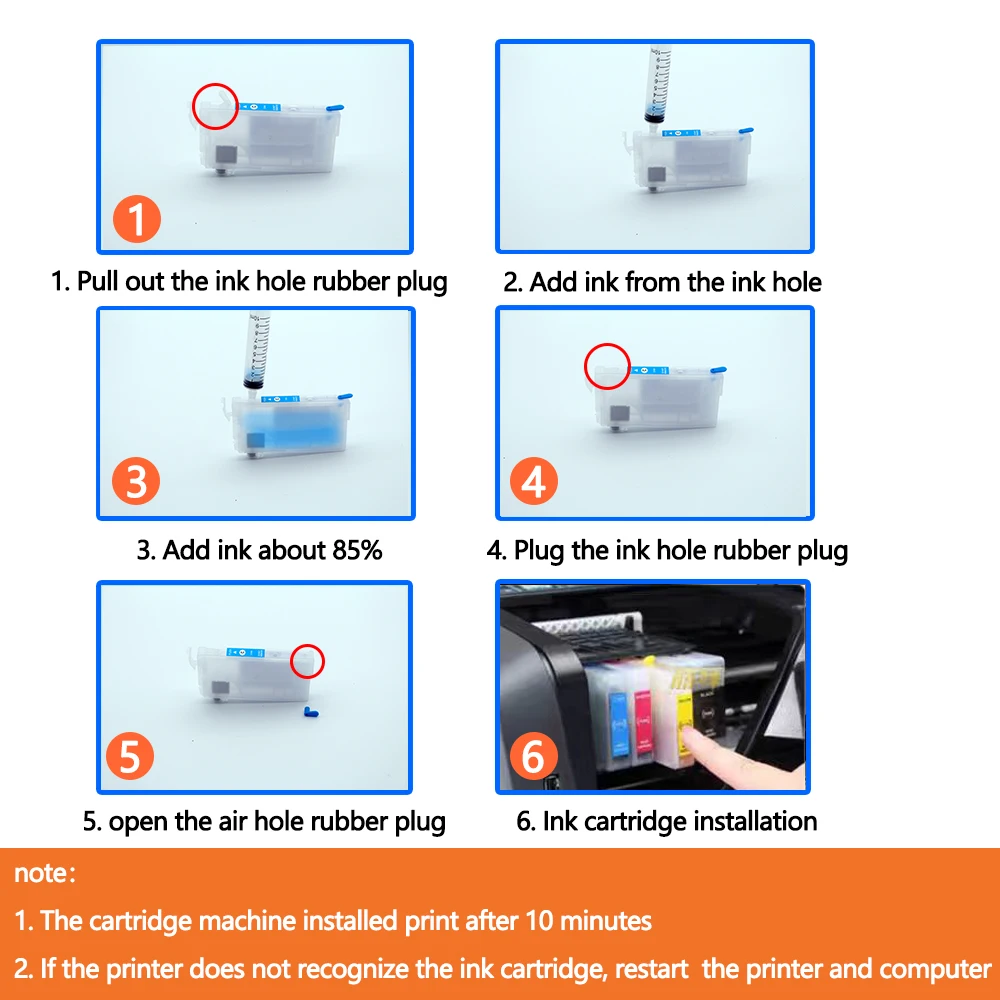 1

1. Pull out the ink hole rubber plug

2. Add ink from the ink hole

3

3. Add ink about 85%

4

4. Plug the ink hole rubber plug

5

5. open the air hole rubber plug

6

6. Ink cartridge installation

note:

1. The cartridge machine installed print after 10 minutes

2. If the printer does not recognize the ink cartridge, restart the printer and computer