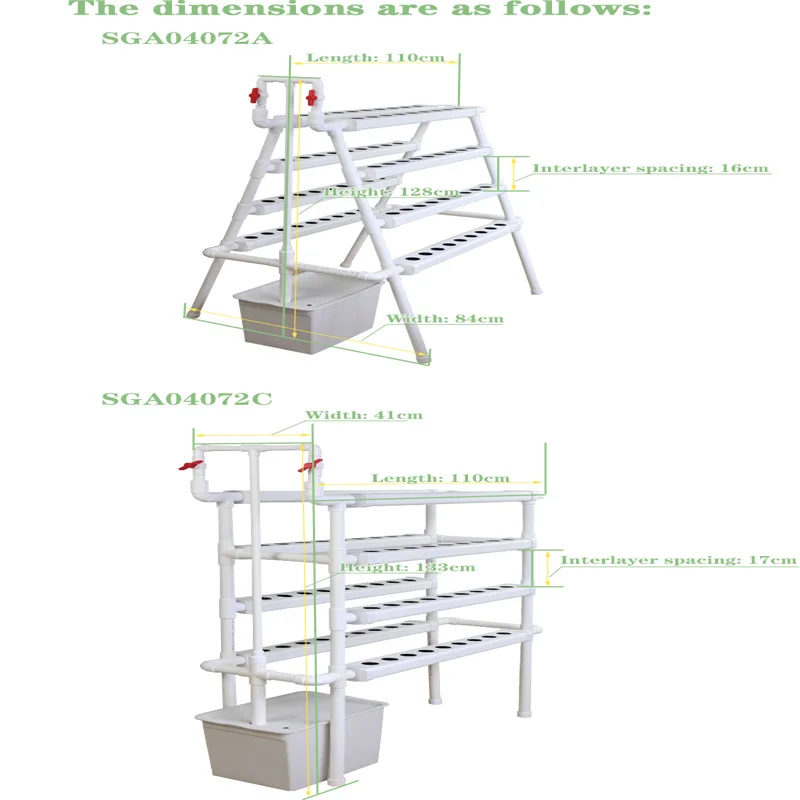 The dimensions are as follows:

SGA04072A

Length: 110cm

Interlayer spacing: 16cm

Height: 128cm

Width: 84cm

SGA04072C

Width: 41cm

Length: 110cm

Interlayer spacing: 17cm

Height: 133cm