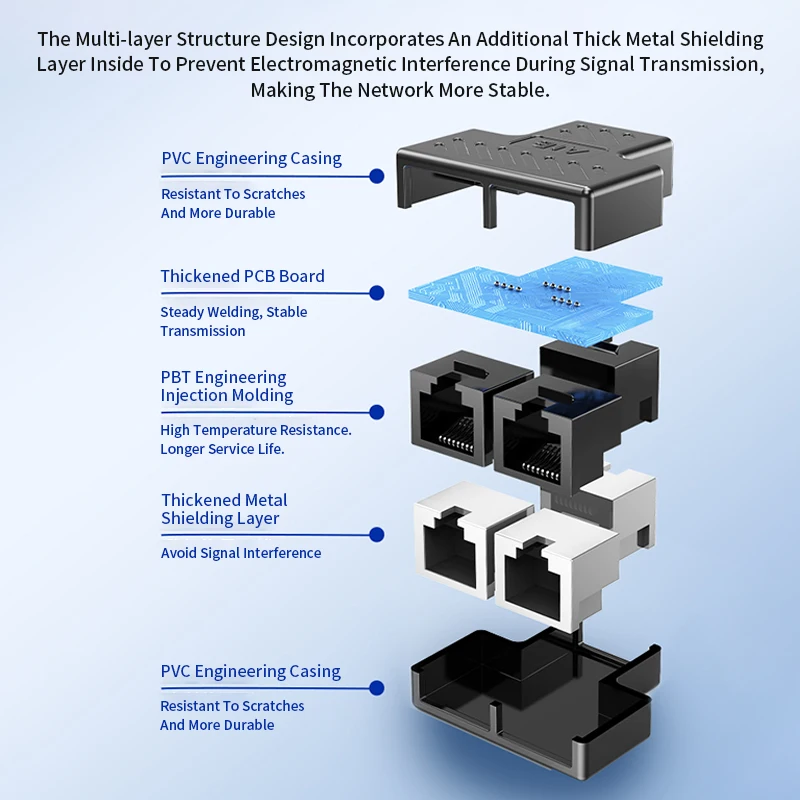 The Multi-layer Structure Design Incorporates An Additional Thick Metal Shielding Layer Inside To Prevent Electromagnetic Interference During Signal Transmission, Making The Network More Stable.

PVC Engineering Casing

Resistant To Scratches And More Durable

Thickened PCB Board

Steady Welding, Stable Transmission

PBT Engineering Injection Molding

High Temperature Resistance. Longer Service Life.

Thickened Metal Shielding Layer

Avoid Signal Interference

PVC Engineering Casing

Resistant To Scratches And More Durable