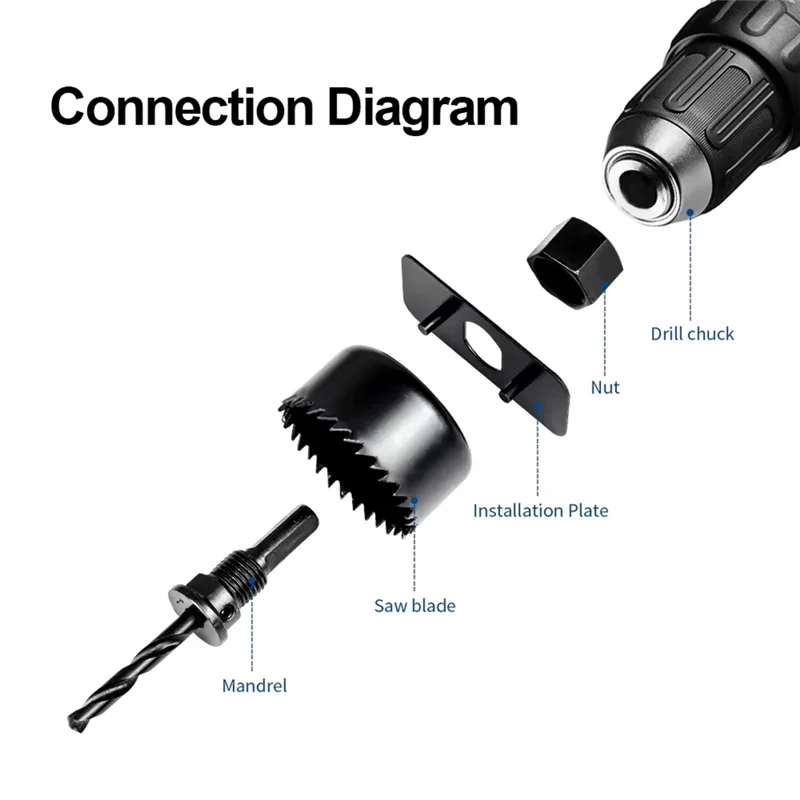 Connection Diagram

Drill chuck

Nut

Installation Plate

Saw blade

Mandrel