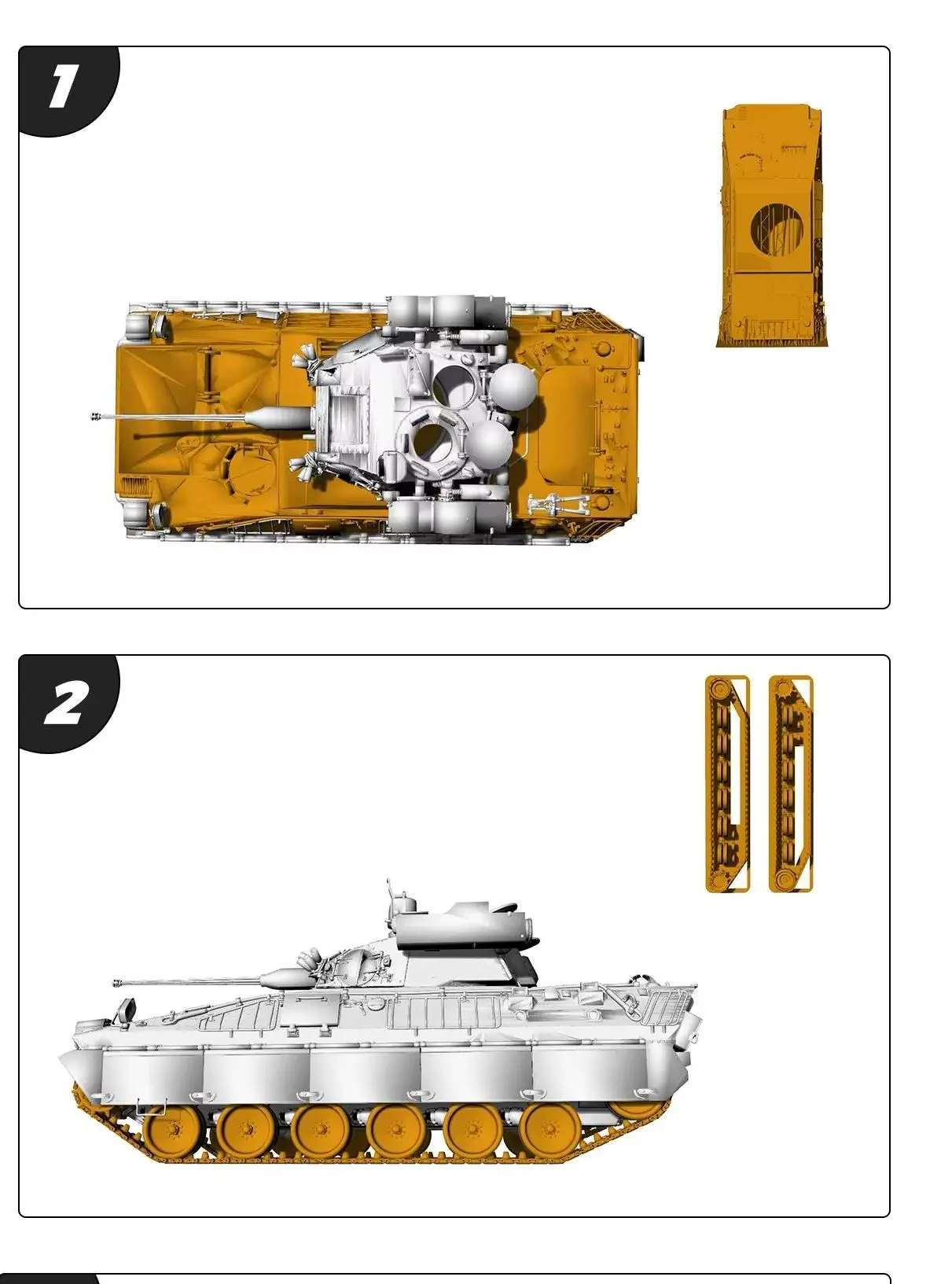 1

2