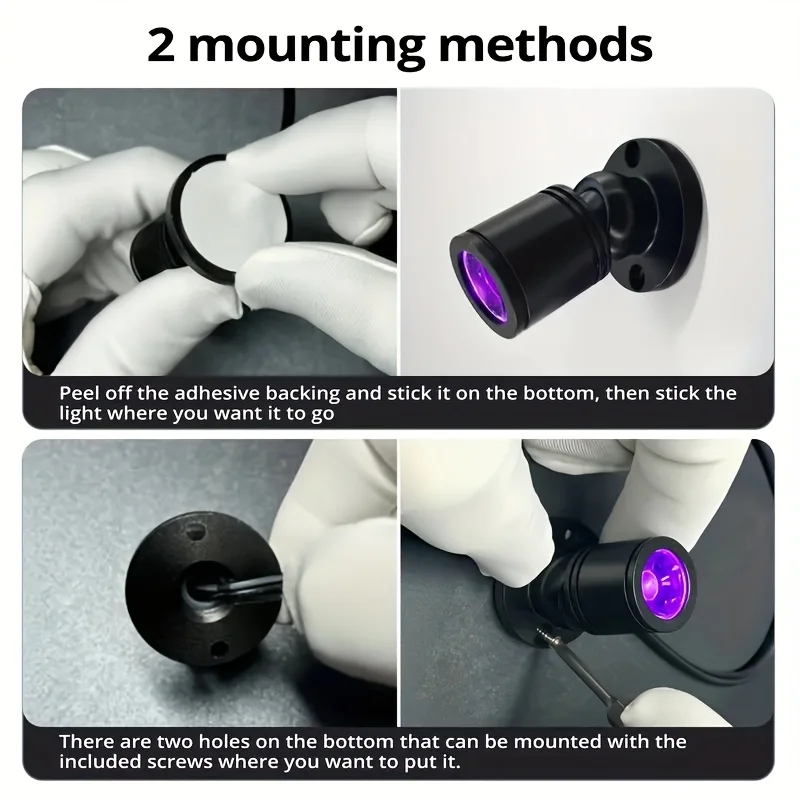 2 mounting methods

Peel off the adhesive backing and stick it on the bottom, then stick the light where you want it to go

There are two holes on the bottom that can be mounted with the included screws where you want to put it.