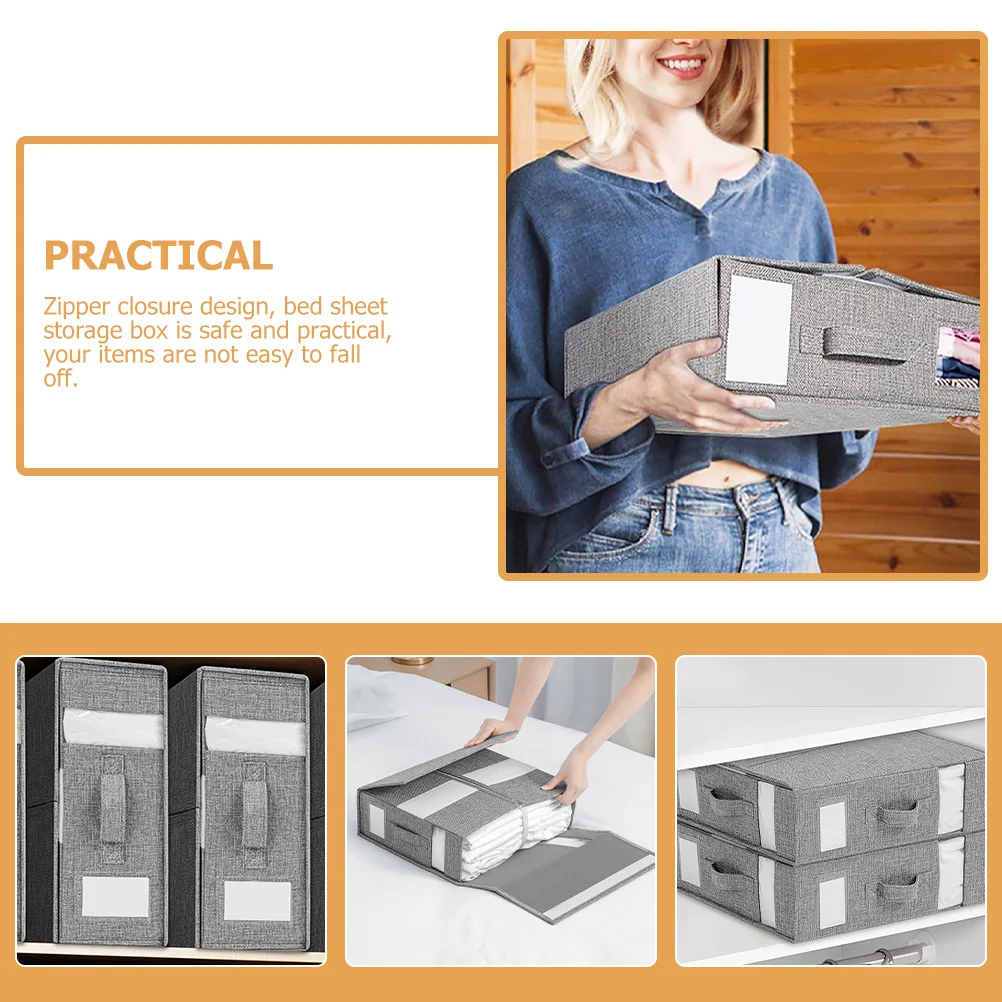 PRACTICAL

Zipper closure design, bed sheet storage box is safe and practical, your items are not easy to fall off.