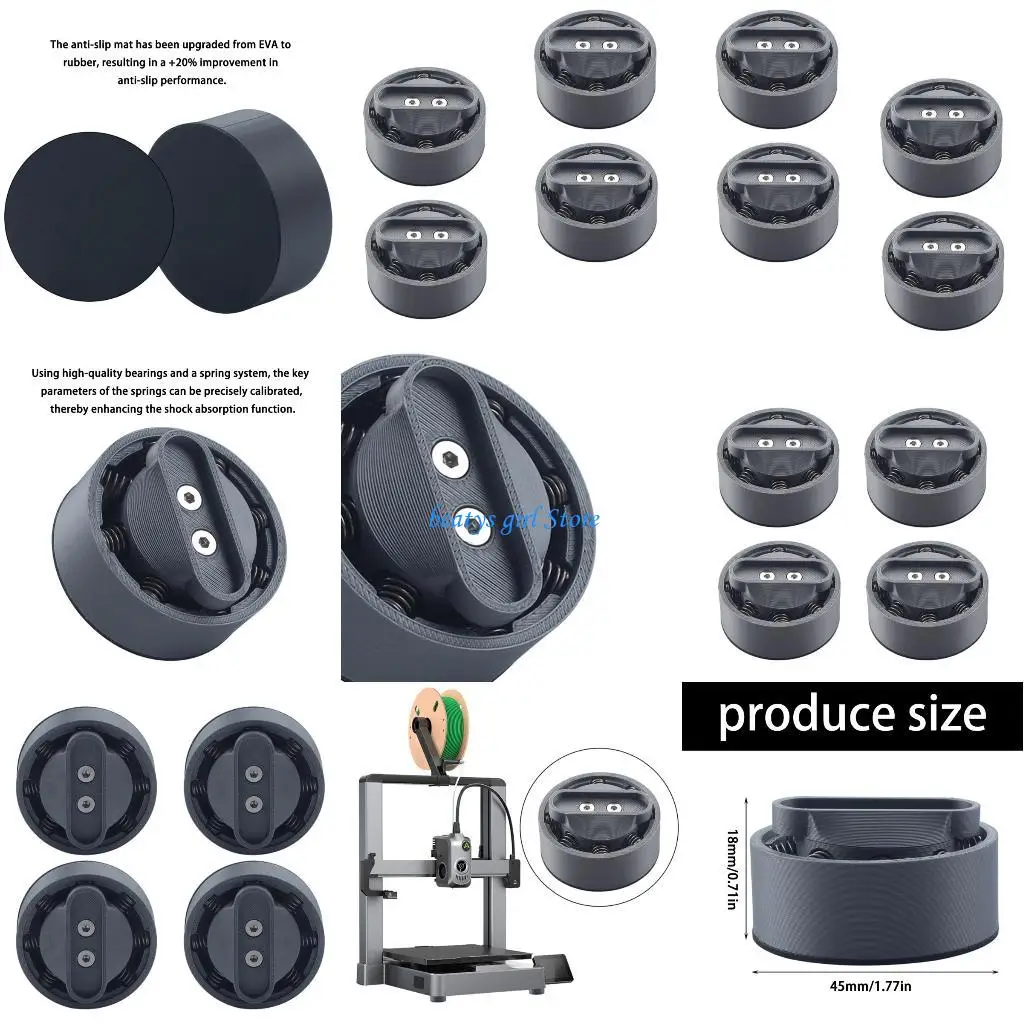 The anti-slip mat has been upgraded from EVA to rubber, resulting in a +20% improvement in anti-slip performance.

Using high-quality bearings and a spring system, the key parameters of the springs can be precisely calibrated, thereby enhancing the shock absorption function.

beatys girl Store

produce size

18mm/0.71in

45mm/1.77in