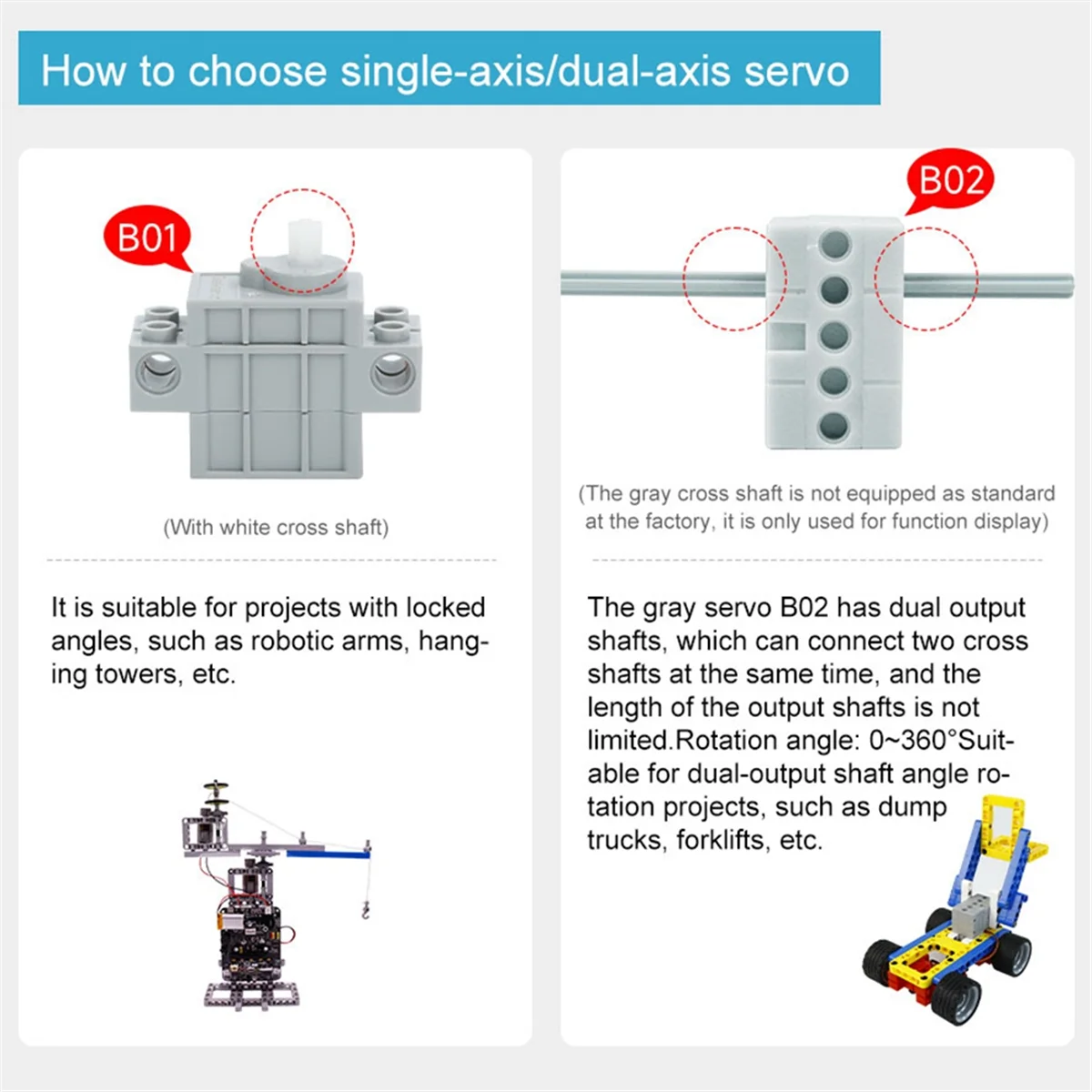 How to choose single-axis/dual-axis servo

B01

(With white cross shaft)

It is suitable for projects with locked angles, such as robotic arms, hanging towers, etc.

B02

(The gray cross shaft is not equipped as standard at the factory, it is only used for function display)

The gray servo B02 has dual output shafts, which can connect two cross shafts at the same time, and the length of the output shafts is not limited.Rotation angle: 0~360°Suitable for dual-output shaft angle rotation projects, such as dump trucks, forklifts, etc.