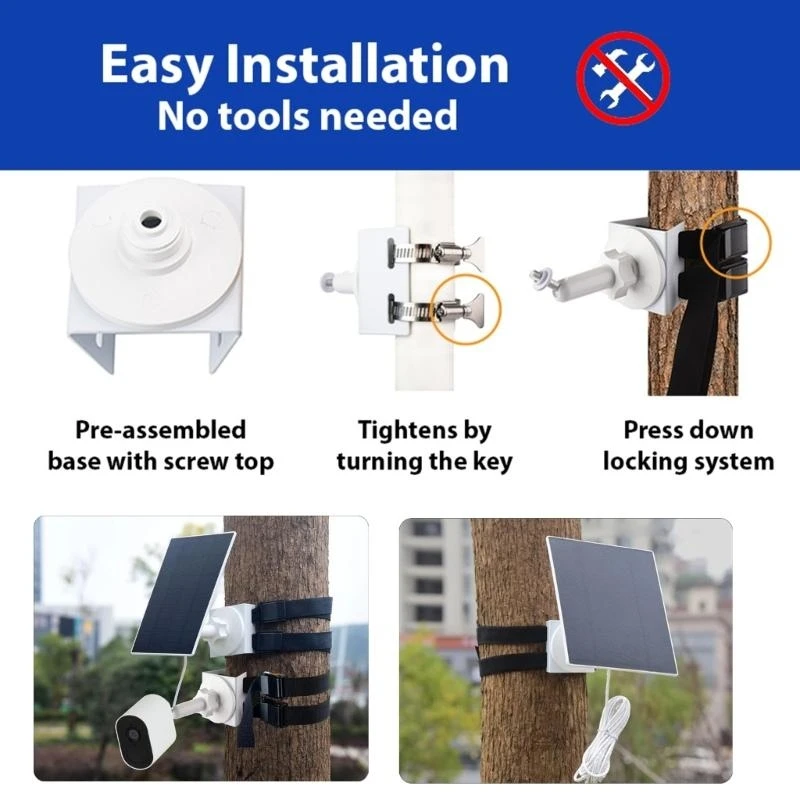 Easy Installation
No tools needed

Pre-assembled base with screw top

Tightens by turning the key

Press down locking system