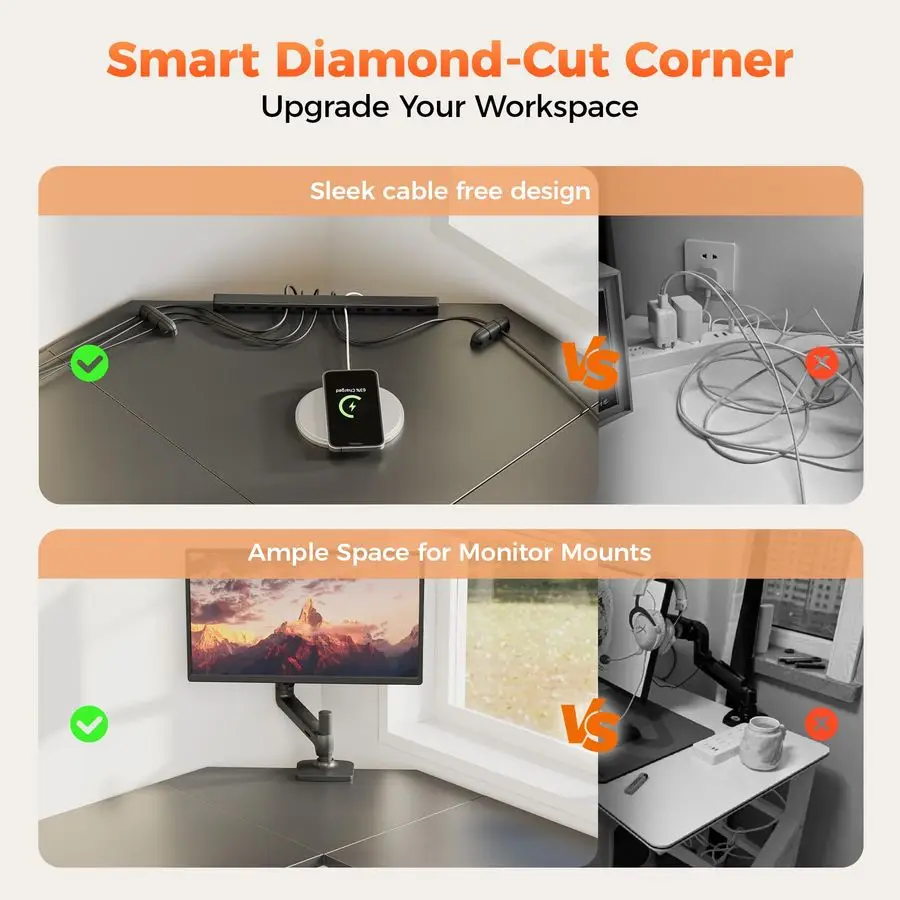 Smart Diamond-Cut Corner
Upgrade Your Workspace

Sleek cable free design

63% Charged

VS

Ample Space for Monitor Mounts

VS