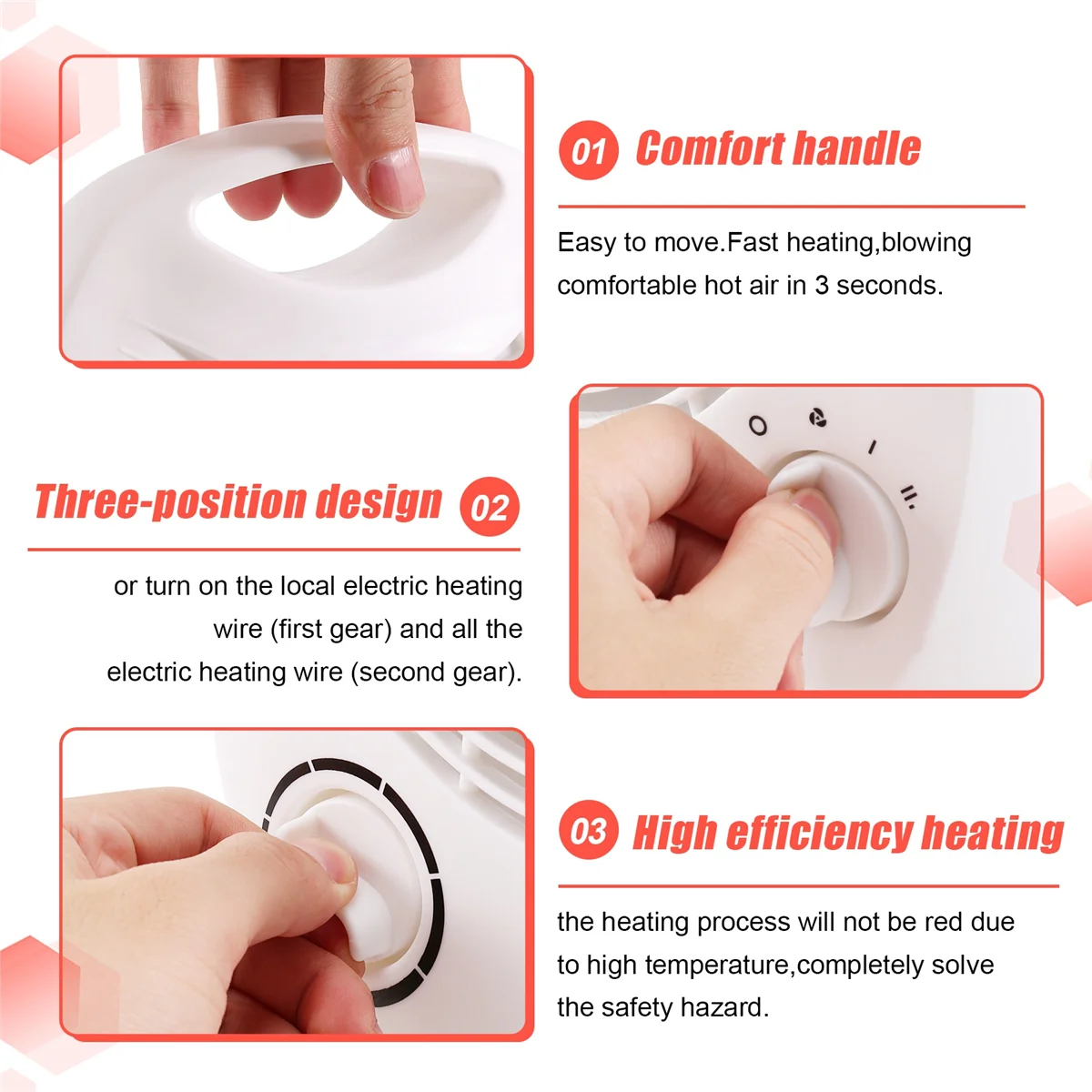 01 Comfort handle

Easy to move.Fast heating,blowing comfortable hot air in 3 seconds.

O

I

II

Three-position design 02

or turn on the local electric heating wire (first gear) and all the electric heating wire (second gear).

03 High efficiency heating

the heating process will not be red due to high temperature,completely solve the safety hazard.