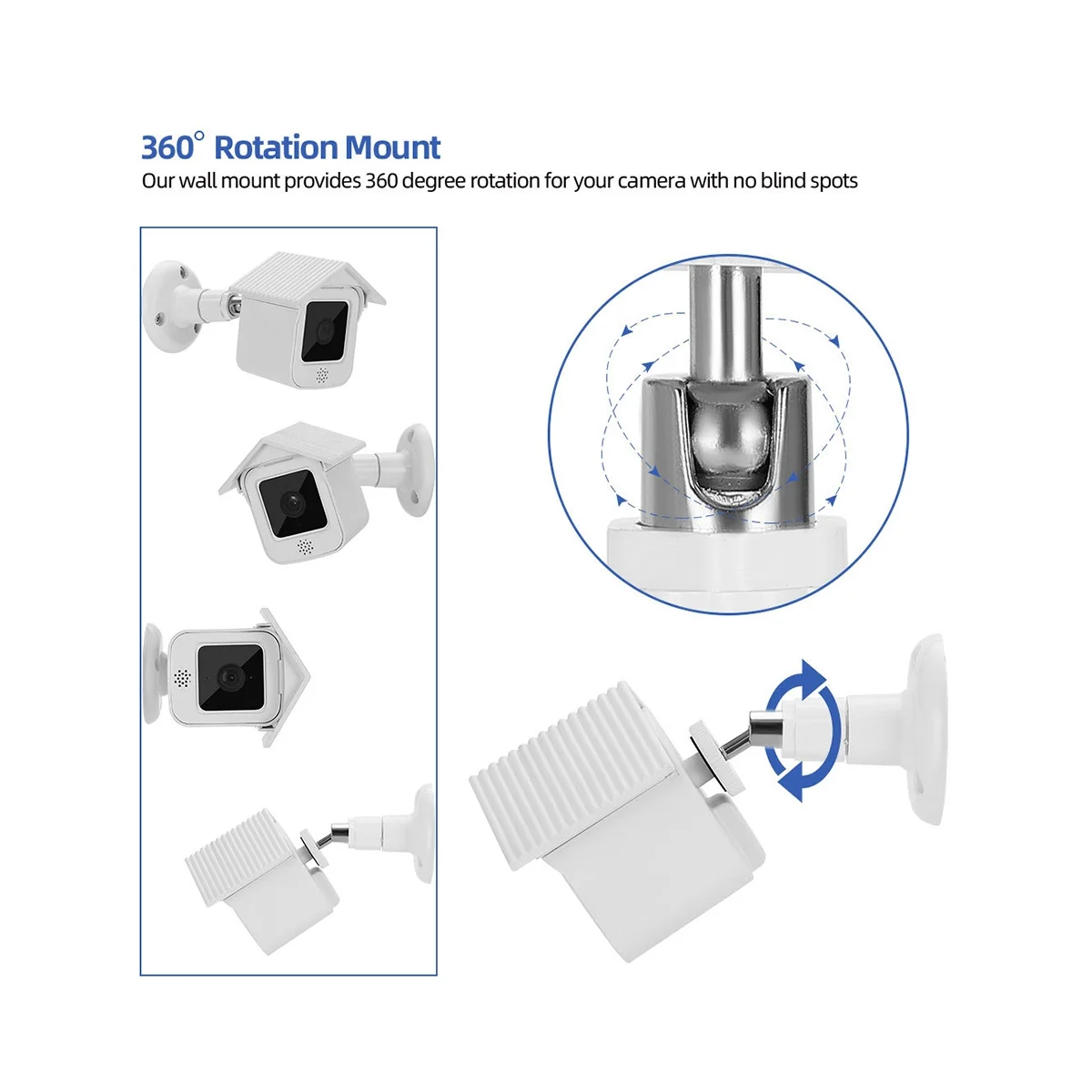 360° Rotation Mount

Our wall mount provides 360 degree rotation for your camera with no blind spots