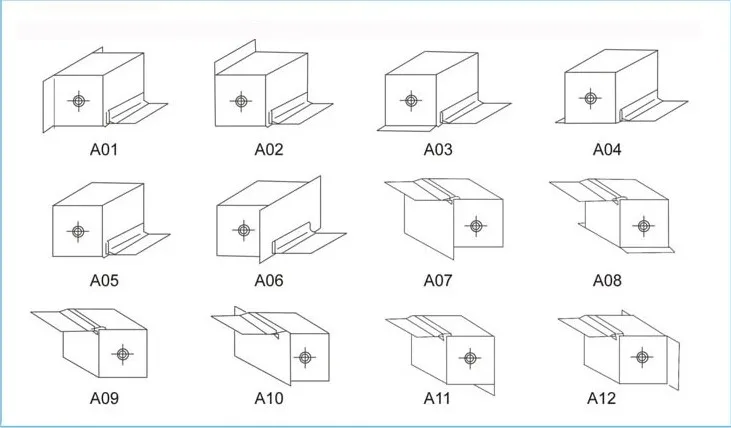 A01 A02 A03 A04

A05 A06 A07 A08

A09 A10 A11 A12