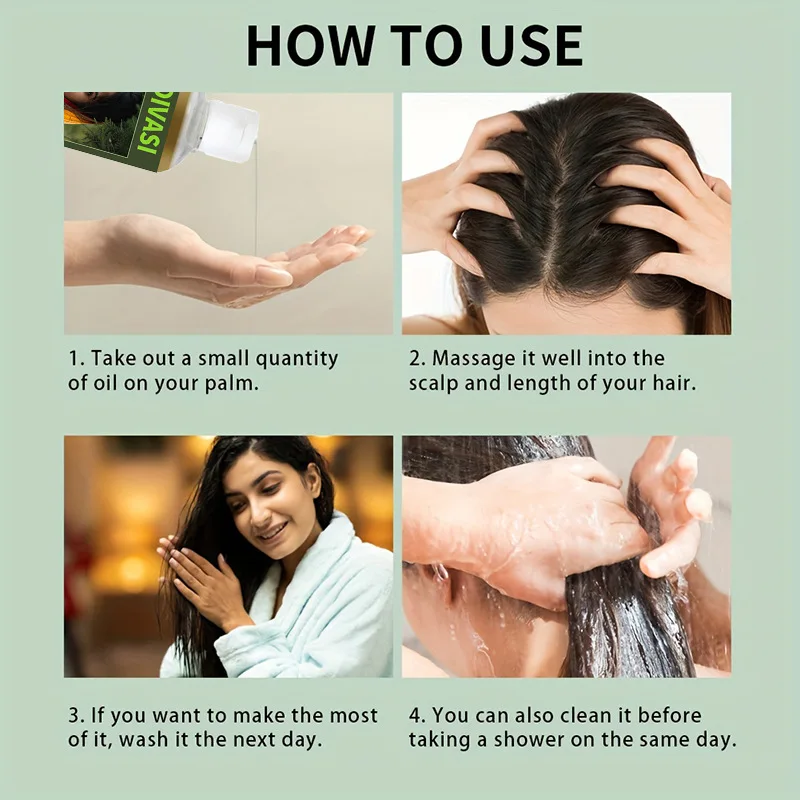 HOW TO USE

DIVASI

1. Take out a small quantity of oil on your palm.

2. Massage it well into the scalp and length of your hair.

3. If you want to make the most of it, wash it the next day.

4. You can also clean it before taking a shower on the same day.