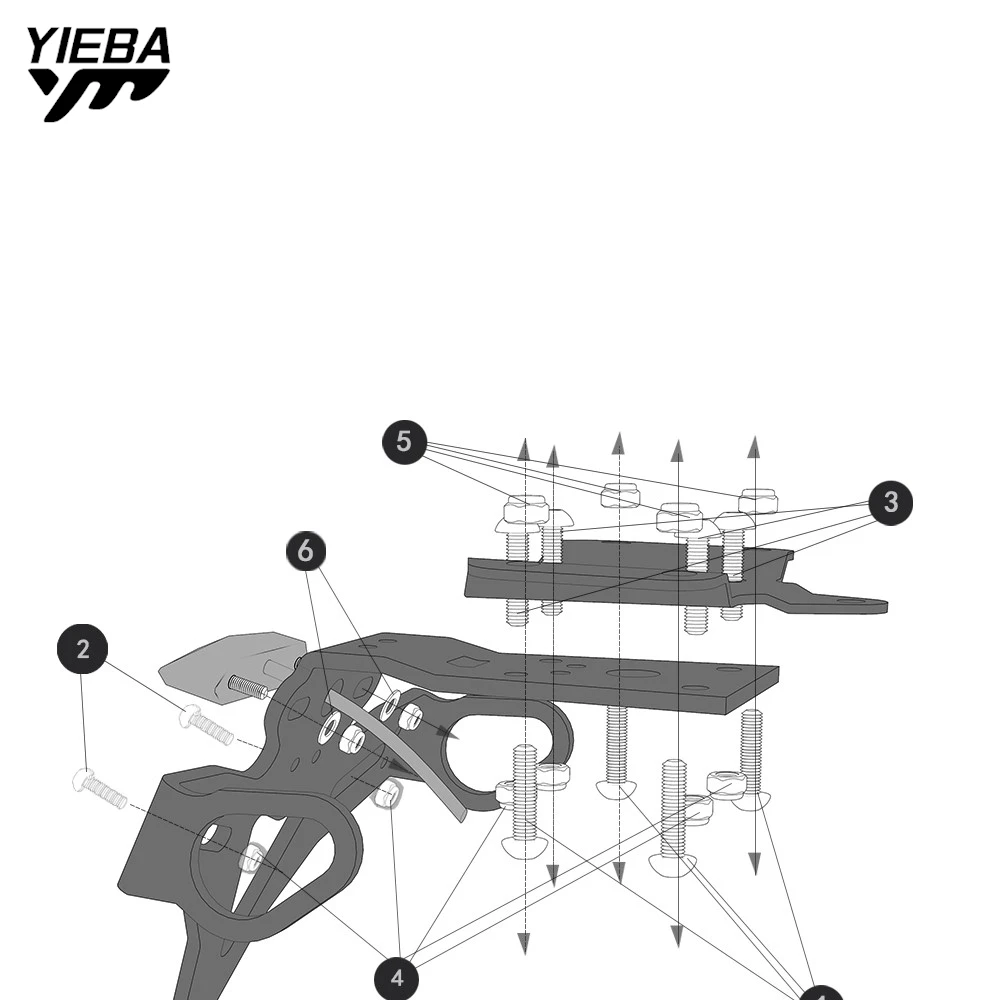 YIEBA

5

3

6

2

4