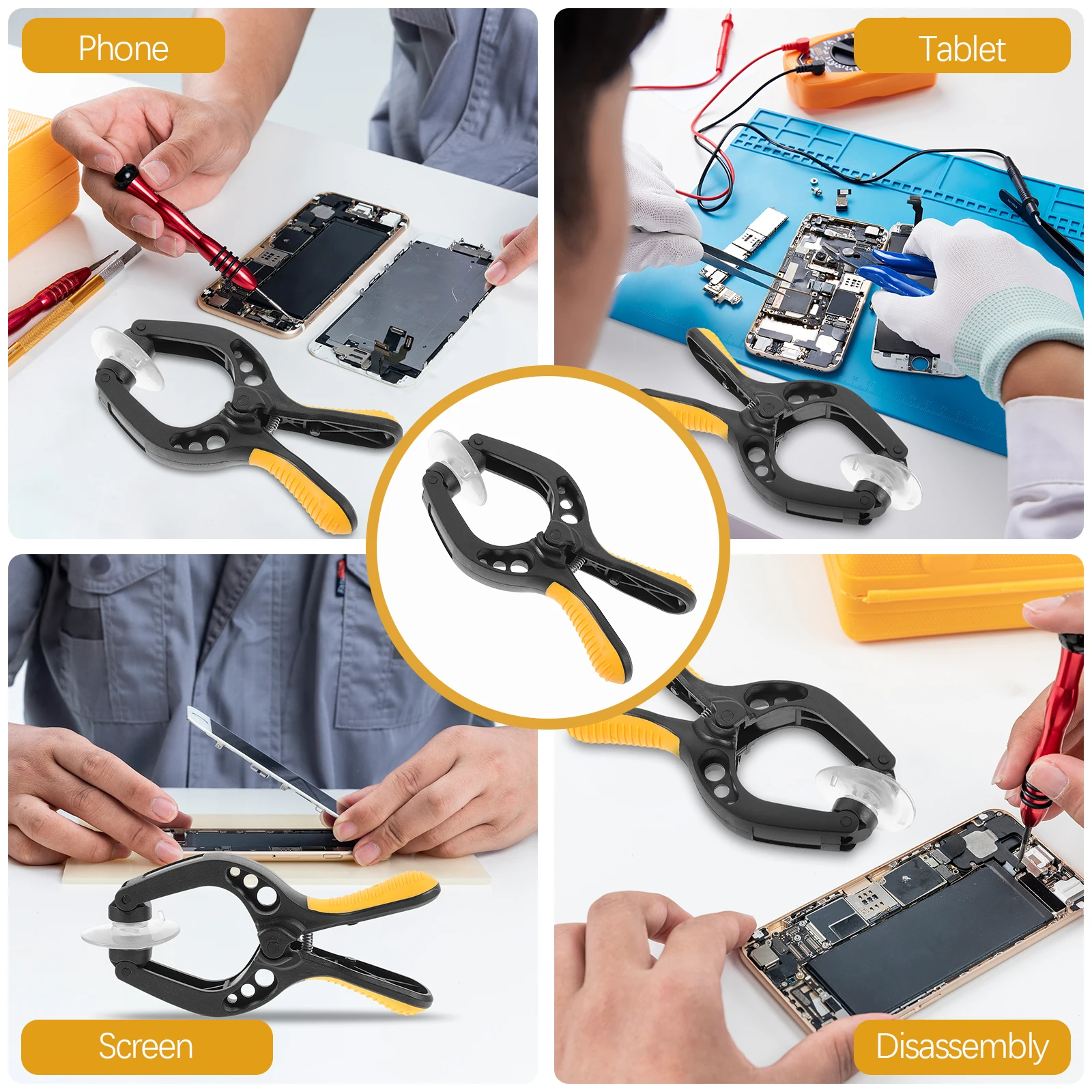 Phone

Tablet

Screen

Disassembly