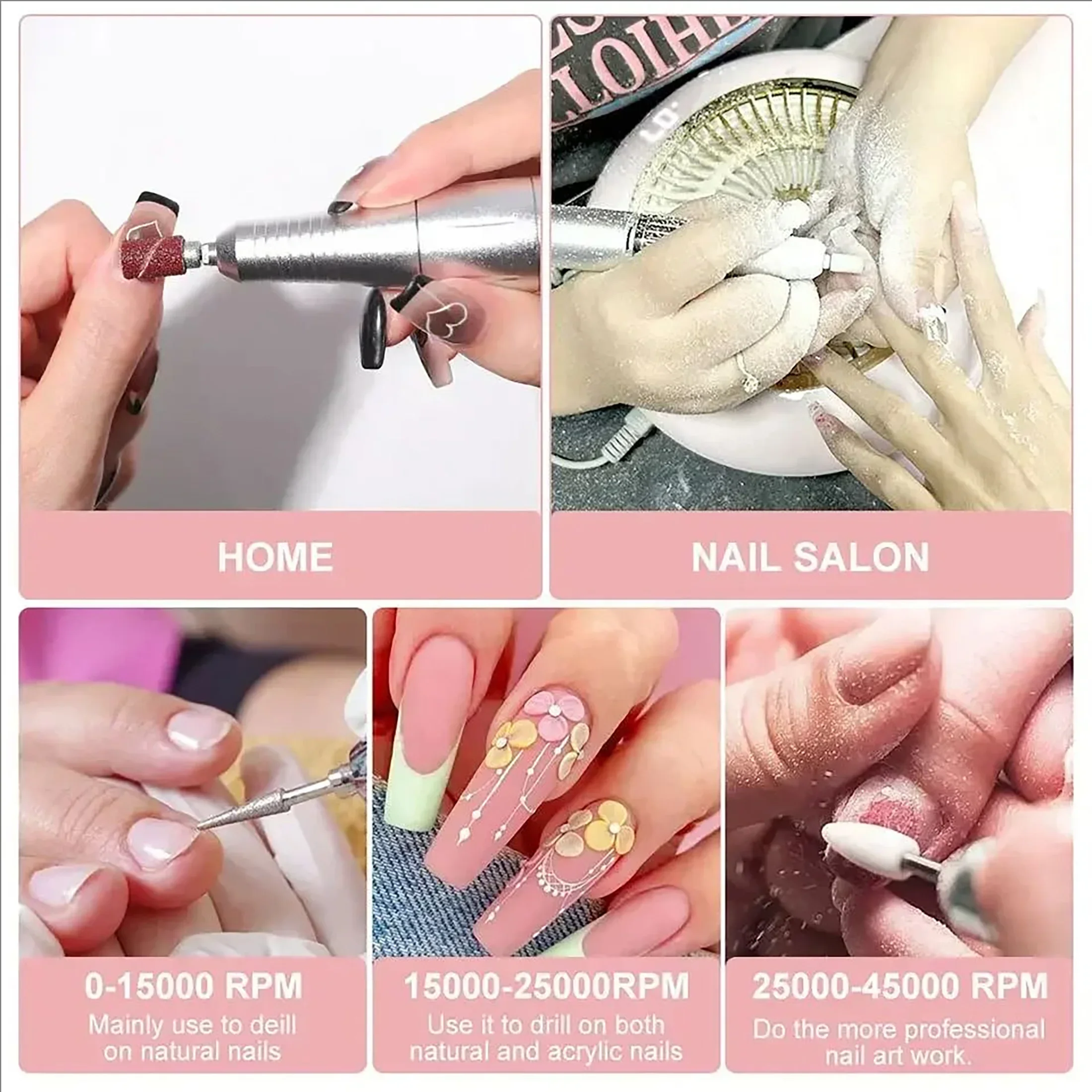 HOME

NAIL SALON

0-15000 RPM
Mainly use to deill on natural nails

15000-25000RPM
Use it to drill on both natural and acrylic nails

25000-45000 RPM
Do the more professional nail art work.