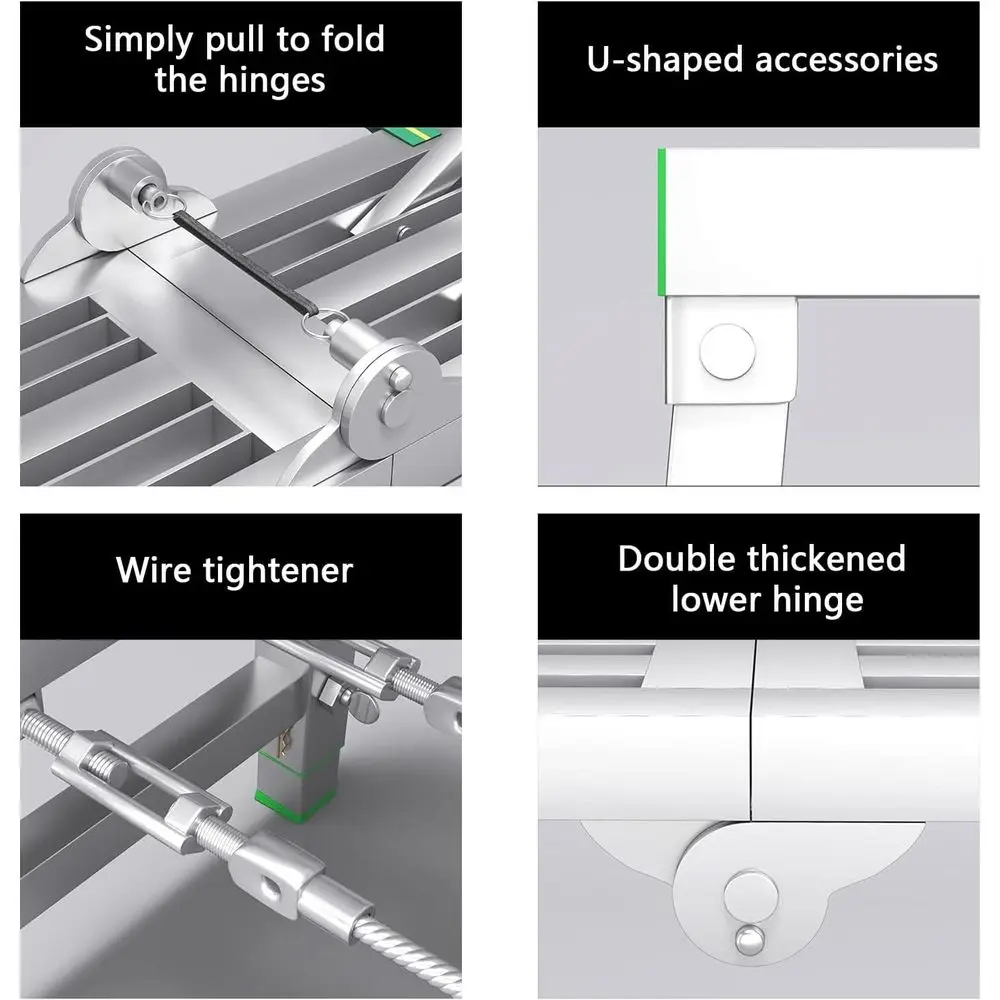 Simply pull to fold the hinges

U-shaped accessories

Wire tightener

Double thickened lower hinge