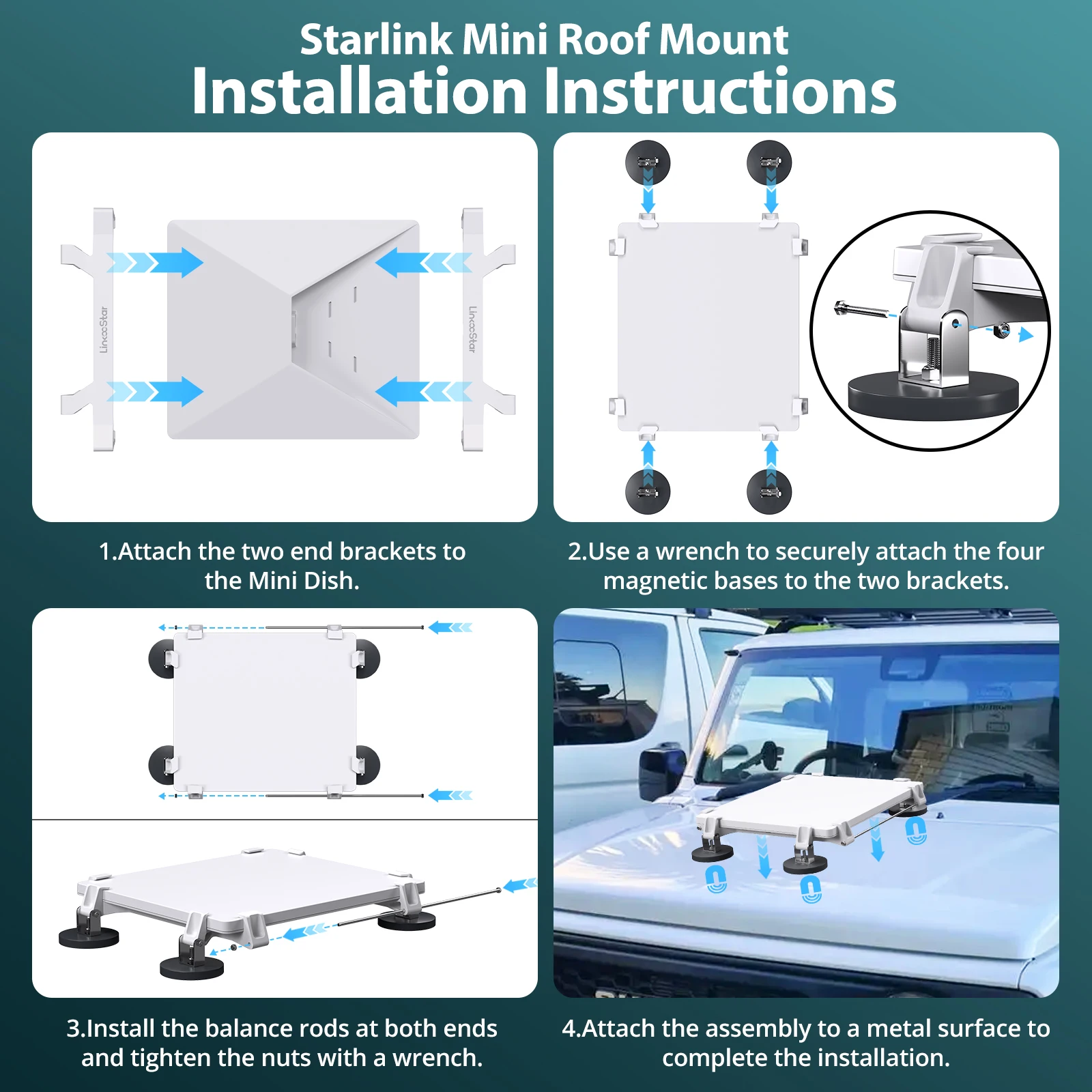 Starlink Mini Roof Mount
Installation Instructions

LincoStar

LincoStar

1.Attach the two end brackets to the Mini Dish.

2.Use a wrench to securely attach the four magnetic bases to the two brackets.

3.Install the balance rods at both ends and tighten the nuts with a wrench.

4.Attach the assembly to a metal surface to complete the installation.