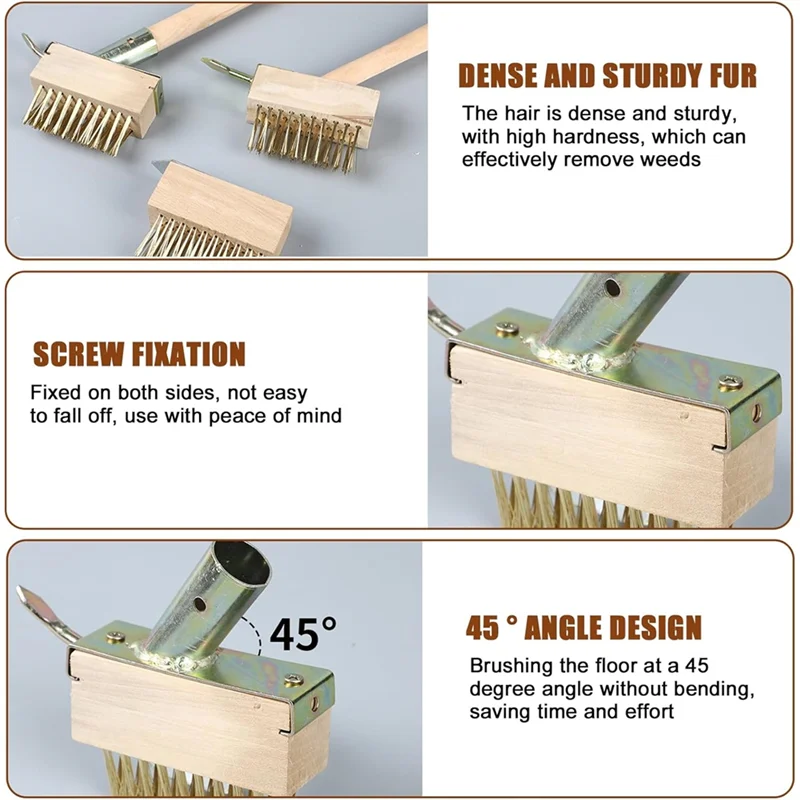 DENSE AND STURDY FUR

The hair is dense and sturdy, with high hardness, which can effectively remove weeds

SCREW FIXATION

Fixed on both sides, not easy to fall off, use with peace of mind

45°

45 ° ANGLE DESIGN

Brushing the floor at a 45 degree angle without bending, saving time and effort