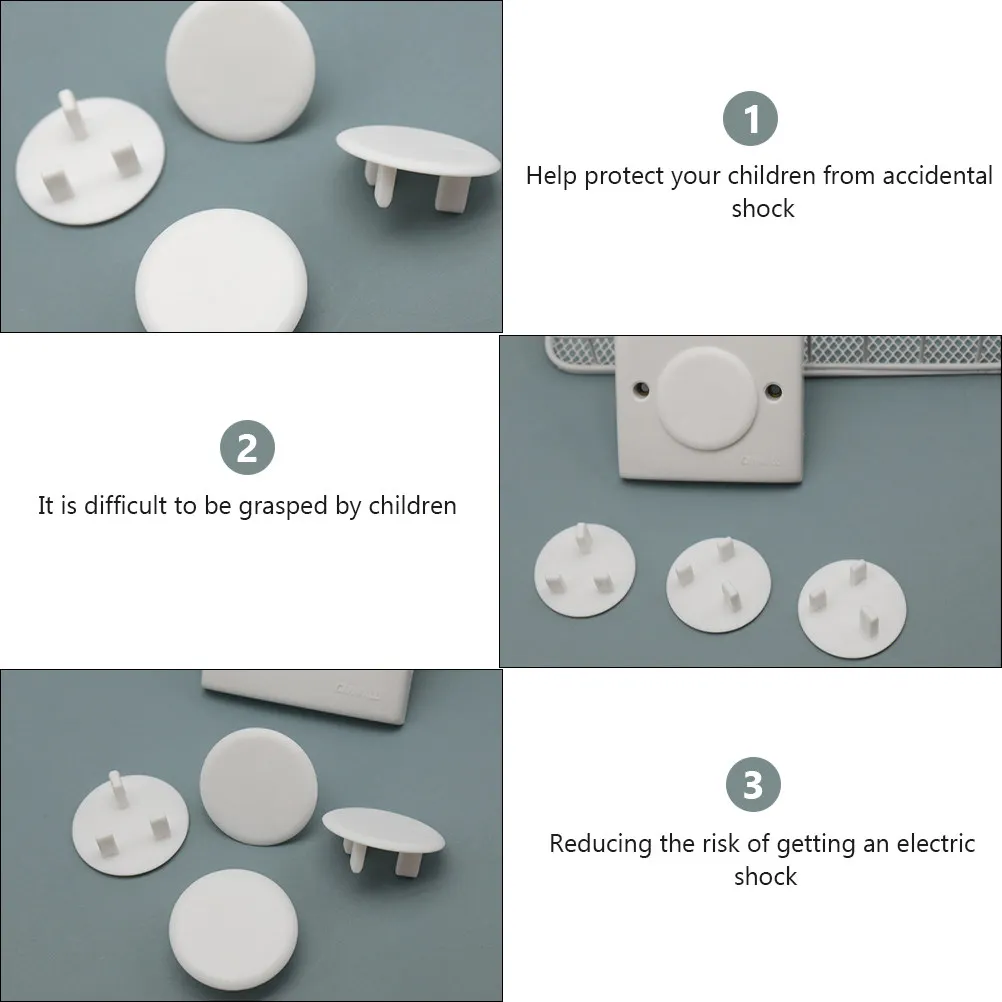 1

Help protect your children from accidental shock

2

It is difficult to be grasped by children

3

Reducing the risk of getting an electric shock