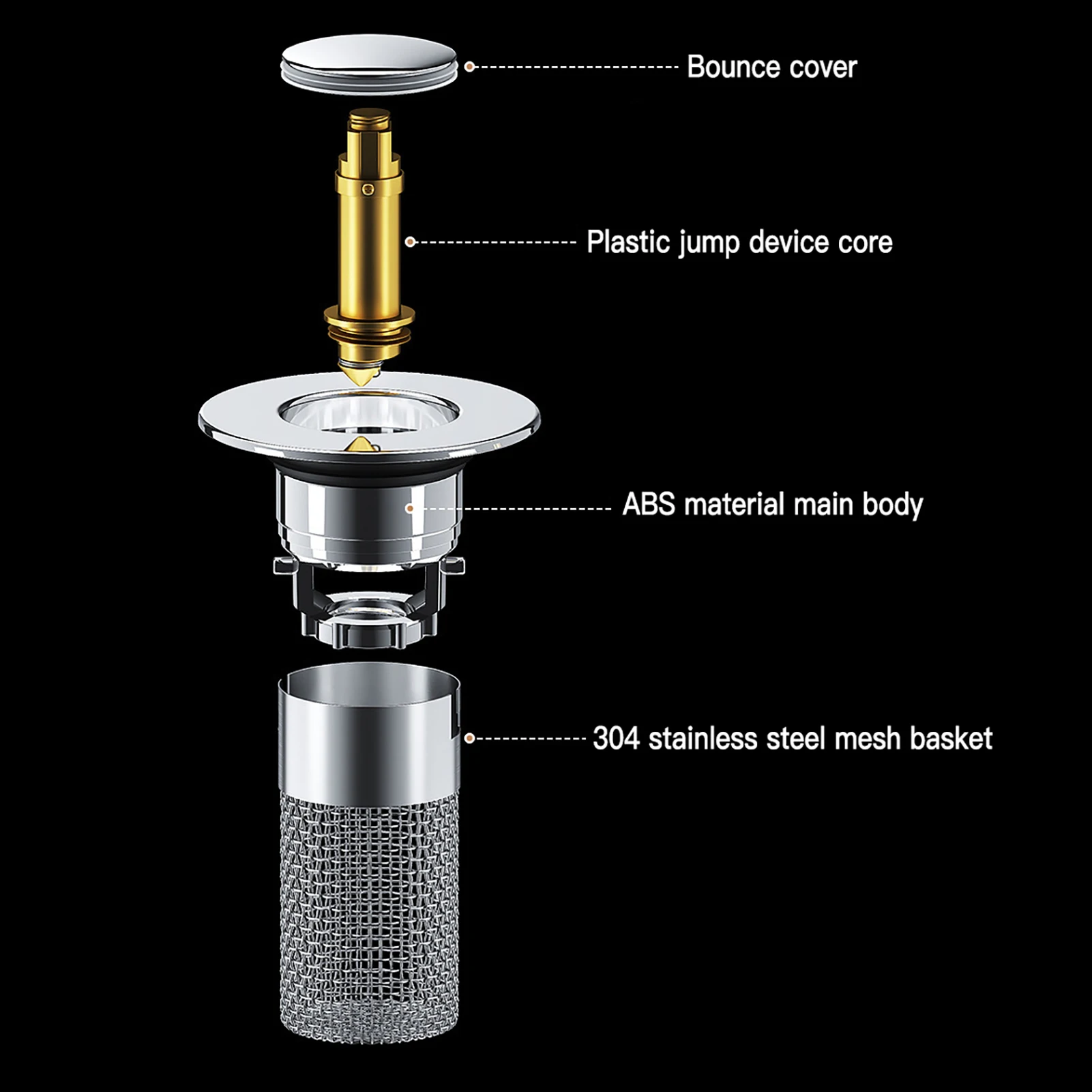 Bounce cover

Plastic jump device core

ABS material main body

304 stainless steel mesh basket