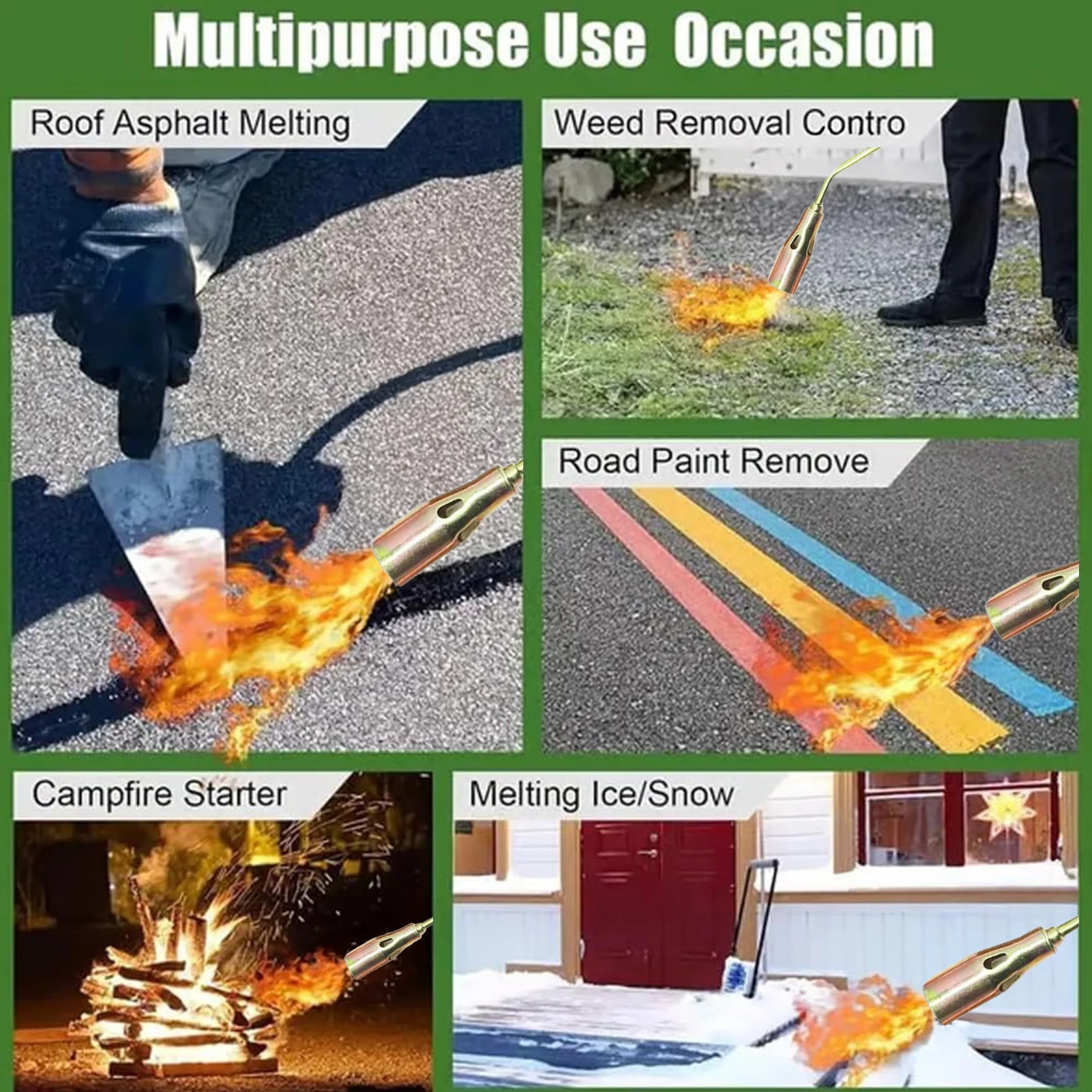 Multipurpose Use Occasion

Roof Asphalt Melting

Weed Removal Contro

Road Paint Remove

Campfire Starter

Melting Ice/Snow