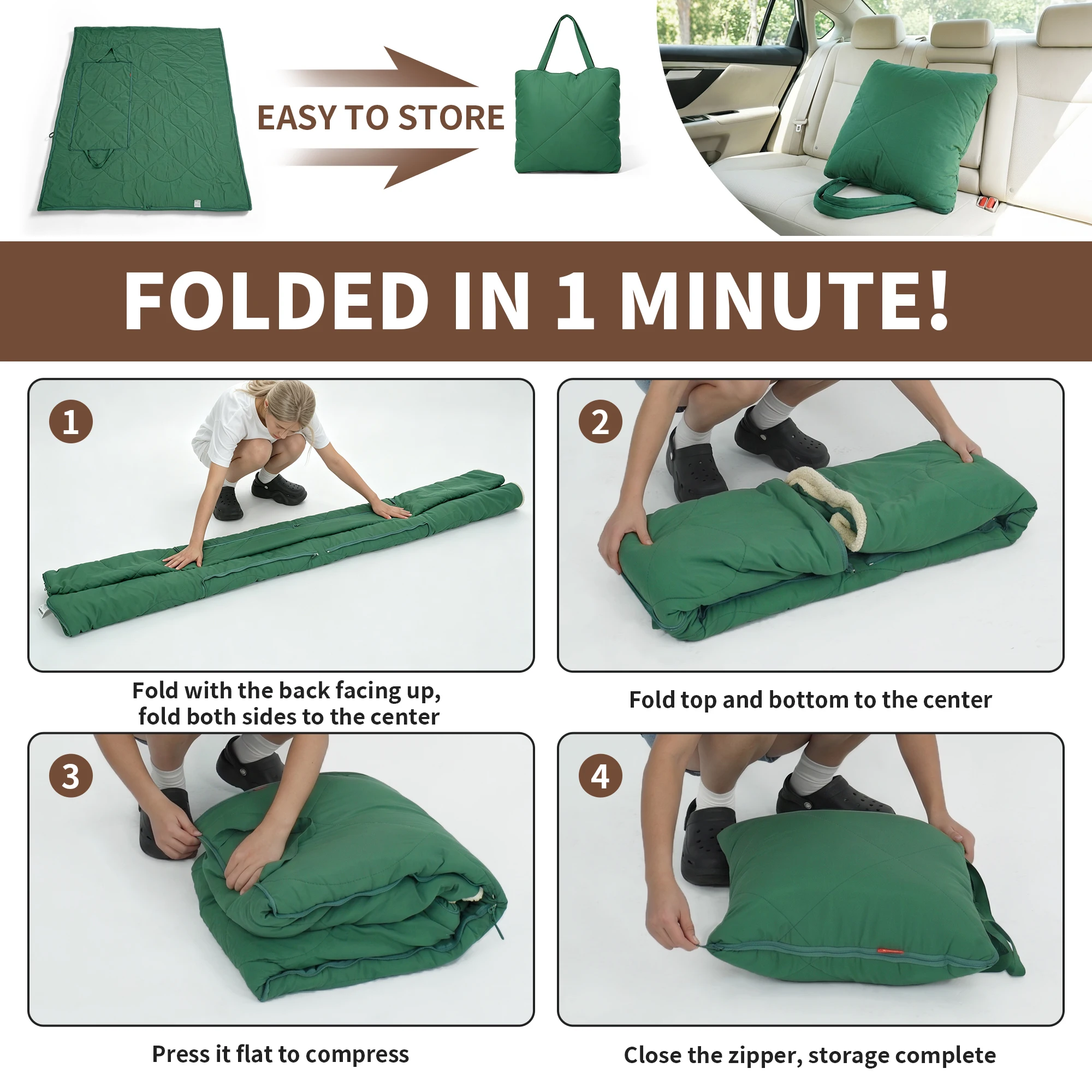 EASY TO STORE

FOLDED IN 1 MINUTE!

1

Fold with the back facing up, fold both sides to the center

2

Fold top and bottom to the center

3

Press it flat to compress

4

Close the zipper, storage complete