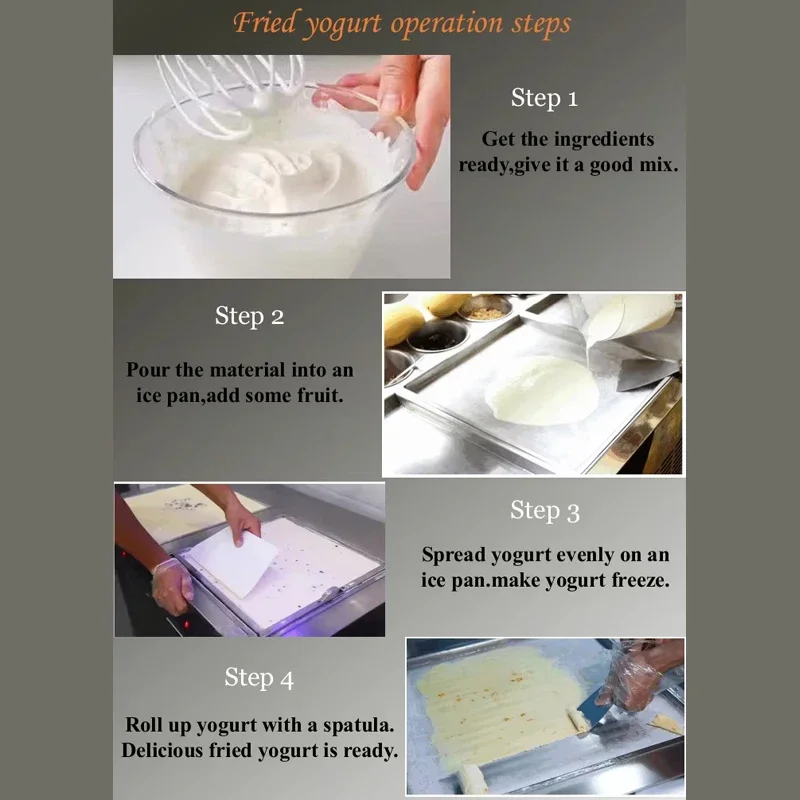 Fried yogurt operation steps

Step 1

Get the ingredients ready,give it a good mix.

Step 2

Pour the material into an ice pan,add some fruit.

Step 3

Spread yogurt evenly on an ice pan.make yogurt freeze.

Step 4

Roll up yogurt with a spatula. Delicious fried yogurt is ready.