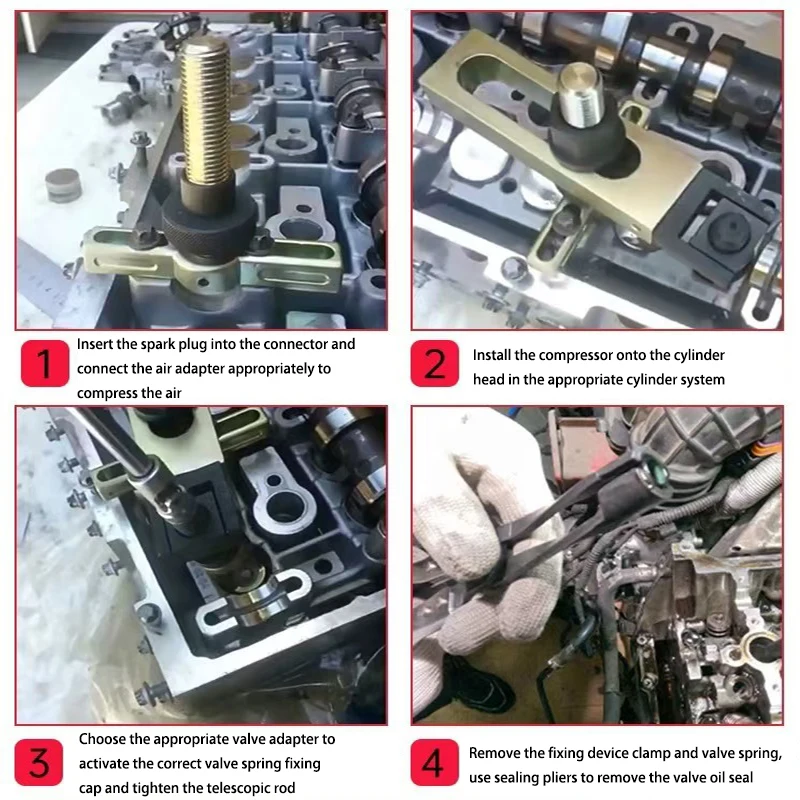 1
Insert the spark plug into the connector and connect the air adapter appropriately to compress the air

2
Install the compressor onto the cylinder head in the appropriate cylinder system

3
Choose the appropriate valve adapter to activate the correct valve spring fixing cap and tighten the telescopic rod

4
Remove the fixing device clamp and valve spring, use sealing pliers to remove the valve oil seal