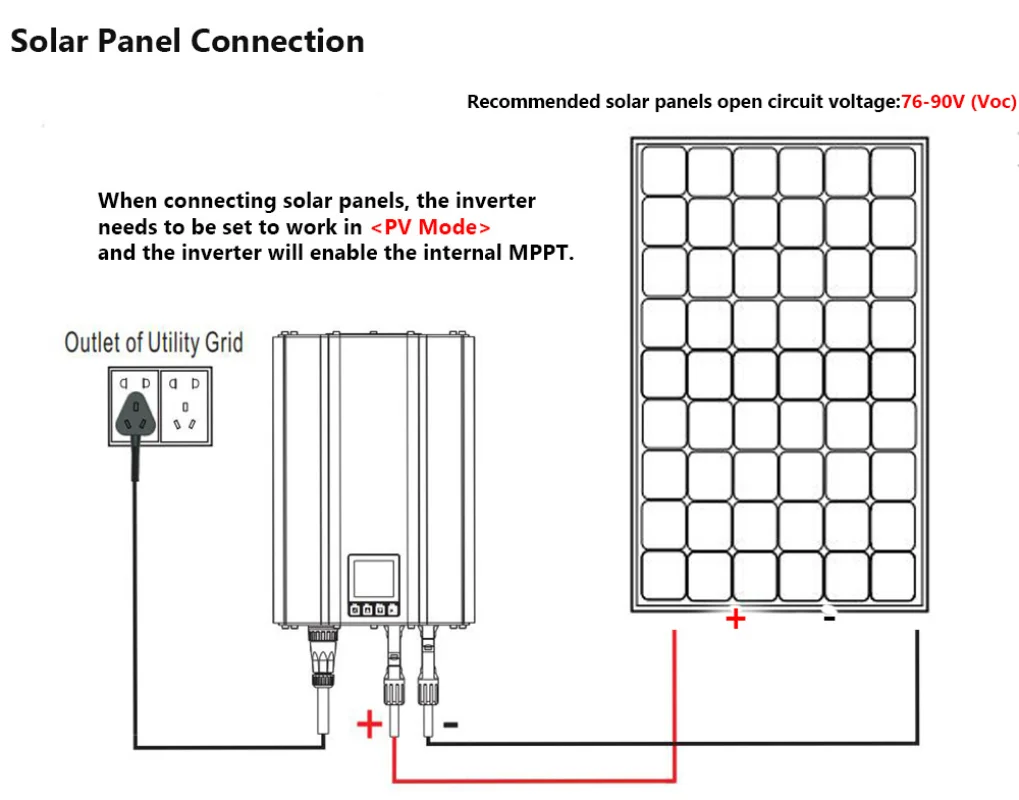 Solar Panel Connection

Recommended solar panels open circuit voltage:76-90V (Voc)

When connecting solar panels, the inverter needs to be set to work in <PV Mode> and the inverter will enable the internal MPPT.

Outlet of Utility Grid

+
-
+
-