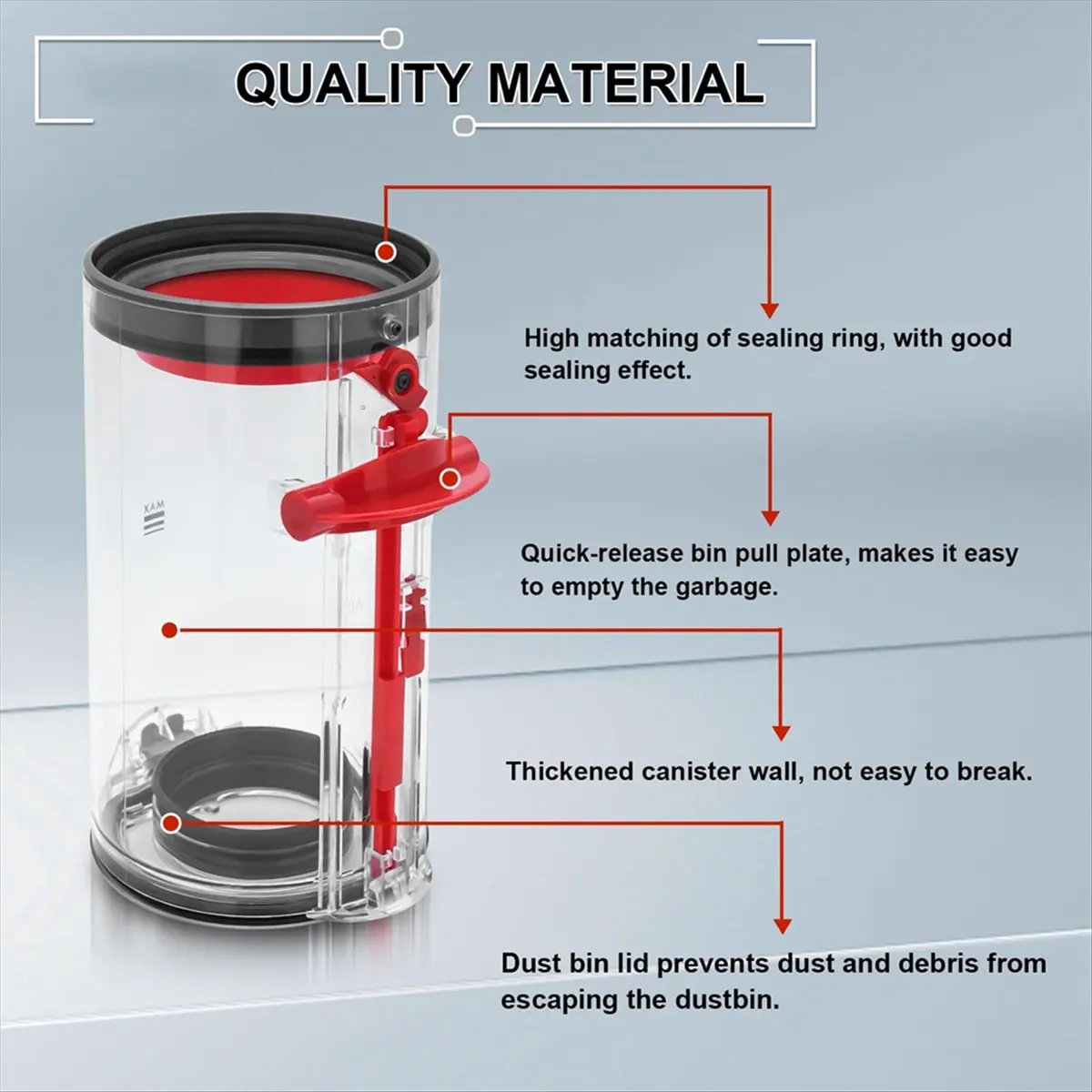 QUALITY MATERIAL

MAX

High matching of sealing ring, with good sealing effect.

Quick-release bin pull plate, makes it easy to empty the garbage.

Thickened canister wall, not easy to break.

Dust bin lid prevents dust and debris from escaping the dustbin.