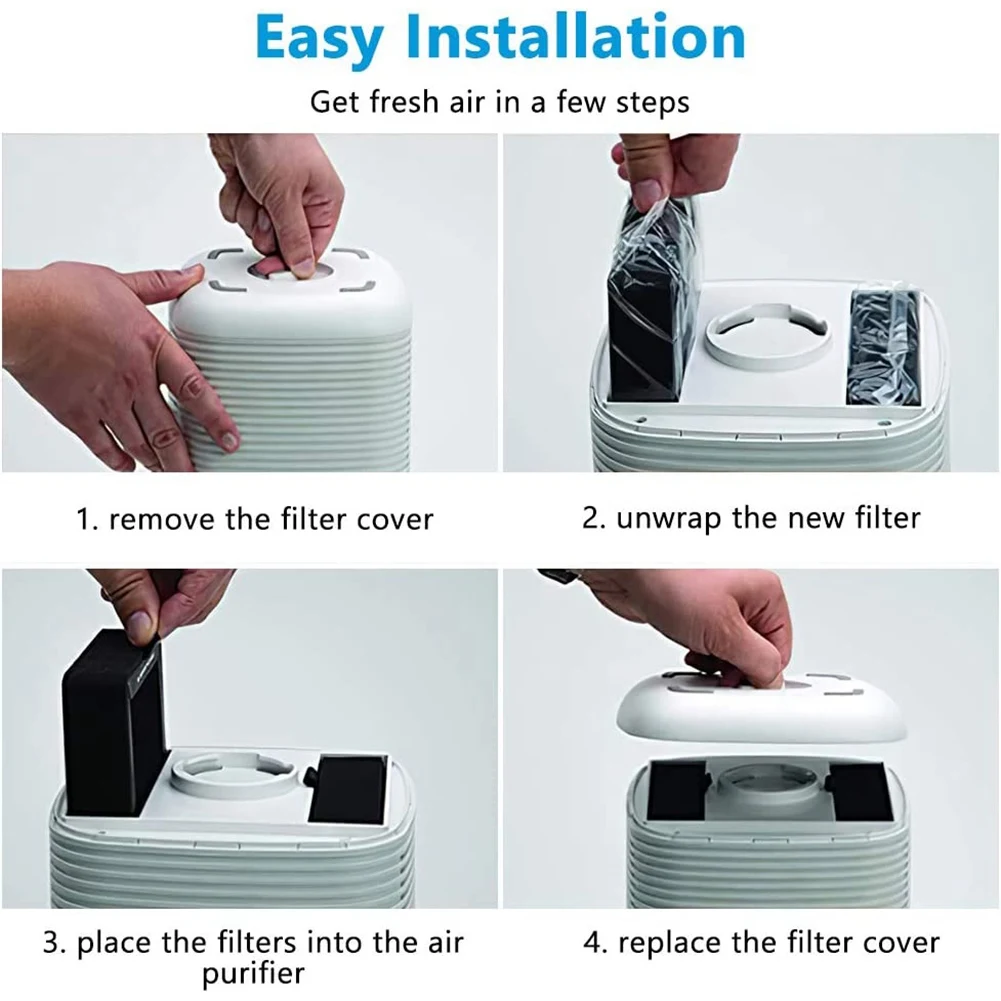 Easy Installation

Get fresh air in a few steps

1. remove the filter cover

2. unwrap the new filter

3. place the filters into the air purifier

4. replace the filter cover