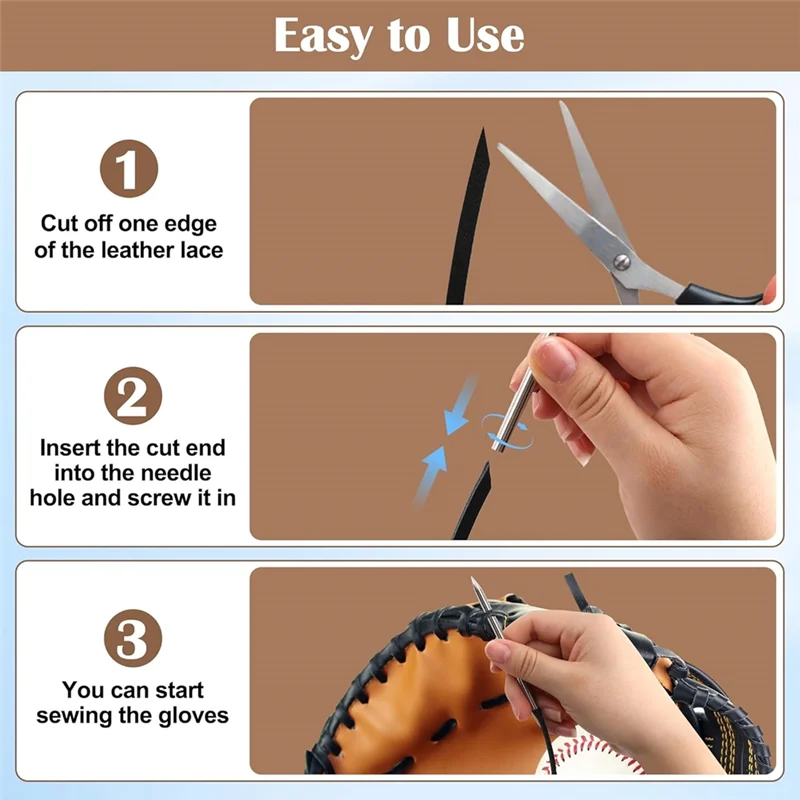 Easy to Use

1
Cut off one edge of the leather lace

2
Insert the cut end into the needle hole and screw it in

3
You can start sewing the gloves