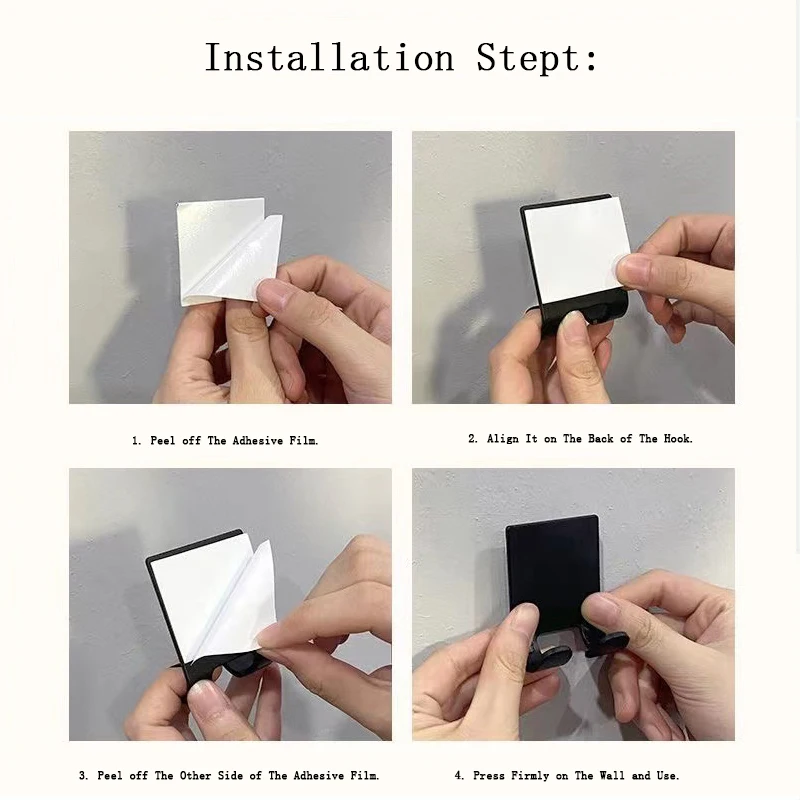 Installation Stept:

1. Peel off The Adhesive Film.

2. Align It on The Back of The Hook.

3. Peel off The Other Side of The Adhesive Film.

4. Press Firmly on The Wall and Use.