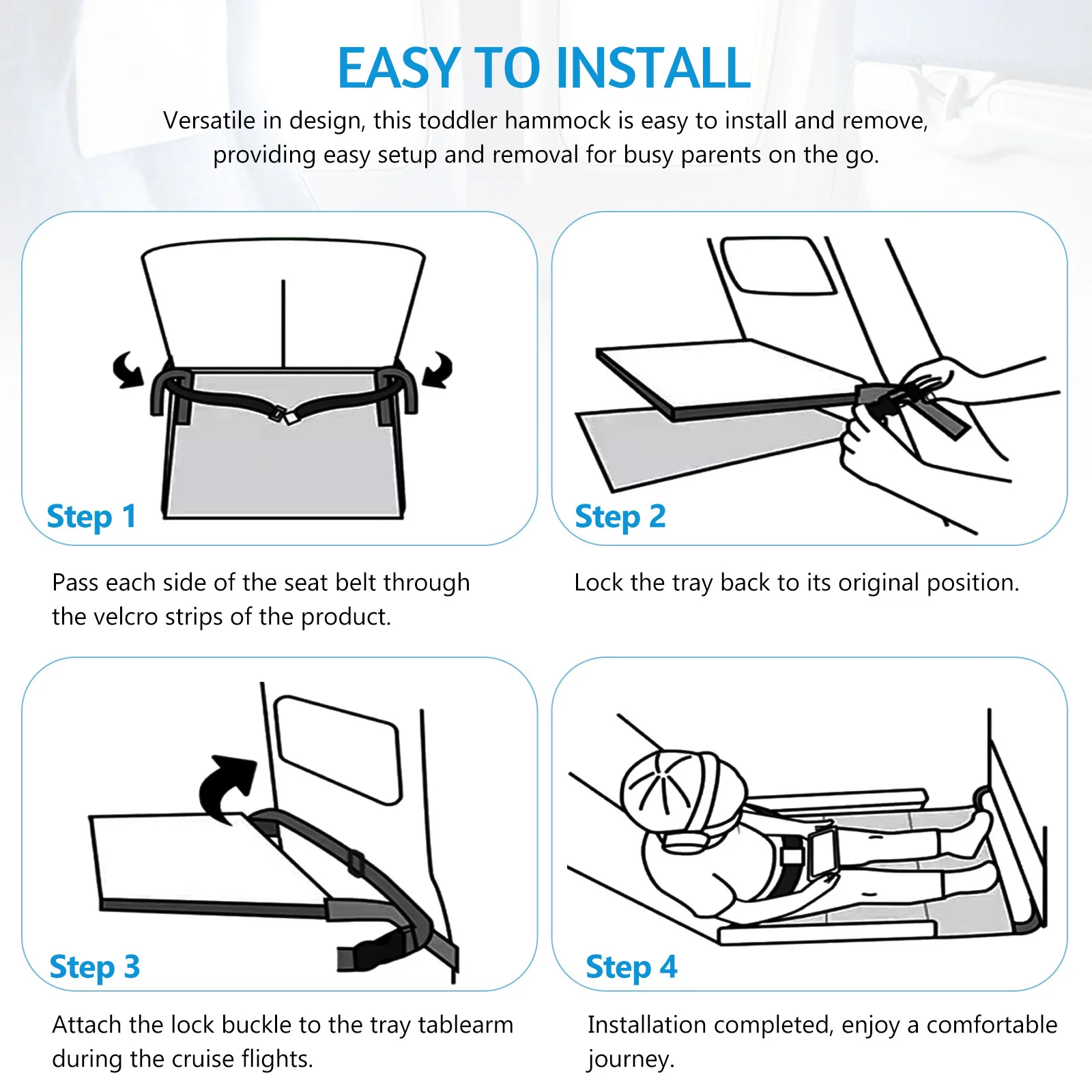 EASY TO INSTALL

Versatile in design, this toddler hammock is easy to install and remove, providing easy setup and removal for busy parents on the go.

Step 1

Pass each side of the seat belt through the velcro strips of the product.

Step 2

Lock the tray back to its original position.

Step 3

Attach the lock buckle to the tray tablearm during the cruise flights.

Step 4

Installation completed, enjoy a comfortable journey.