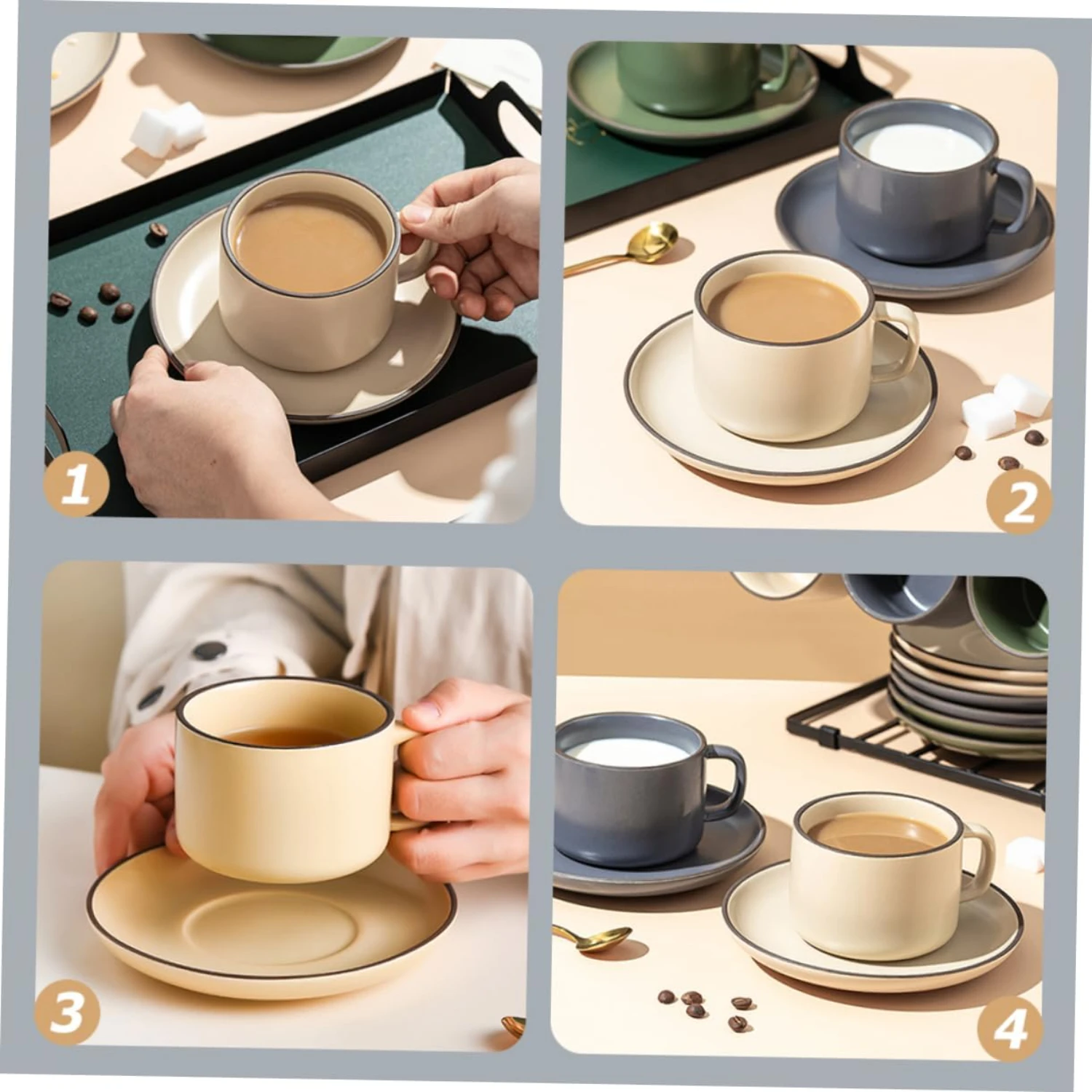 1

2

3

4