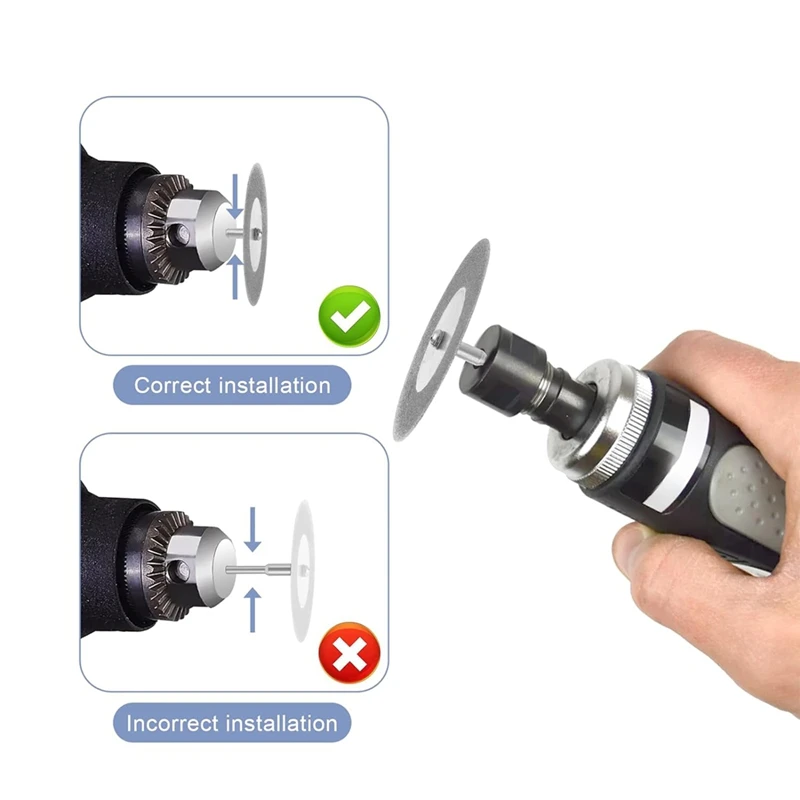 Correct installation

Incorrect installation