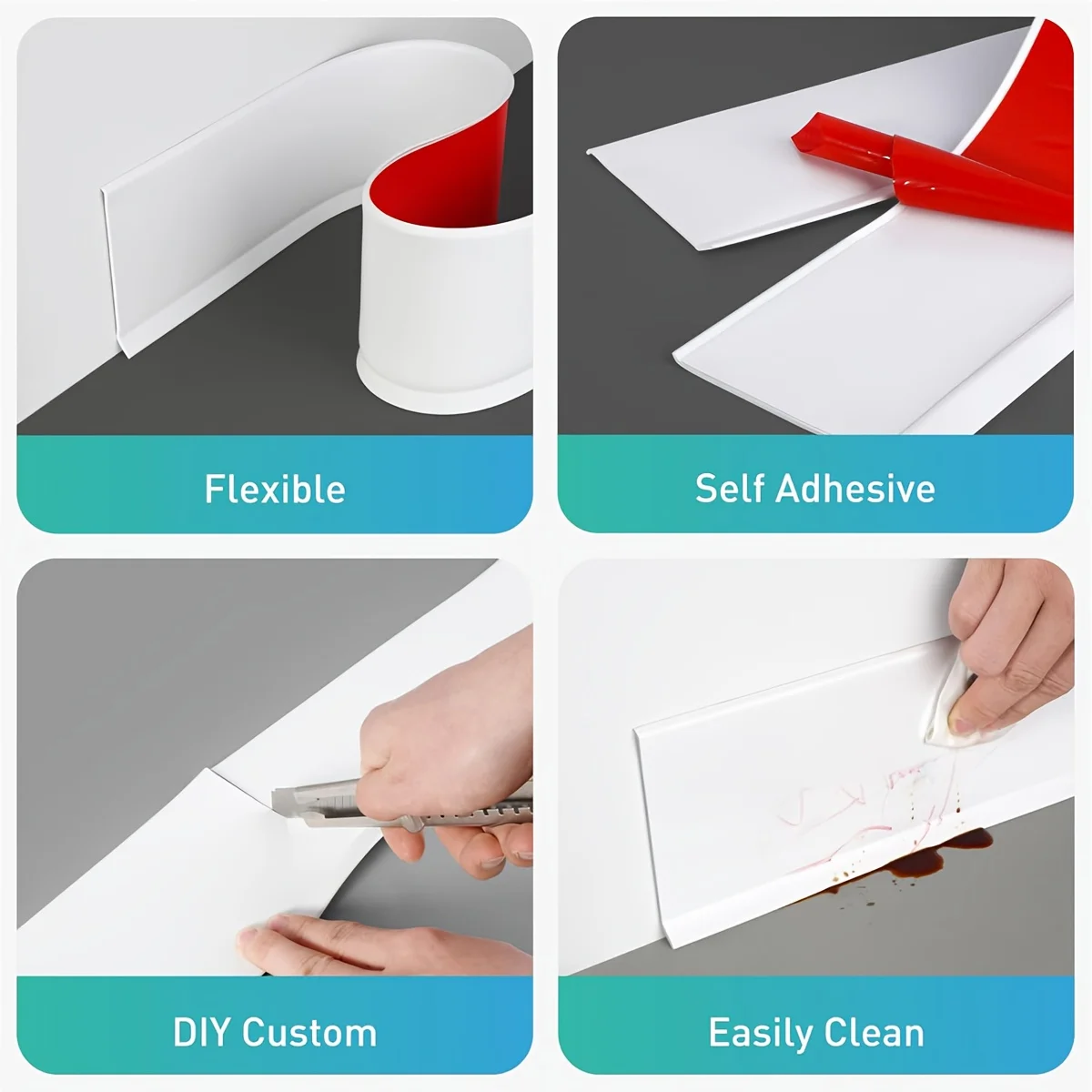 Flexible

Self Adhesive

DIY Custom

Easily Clean